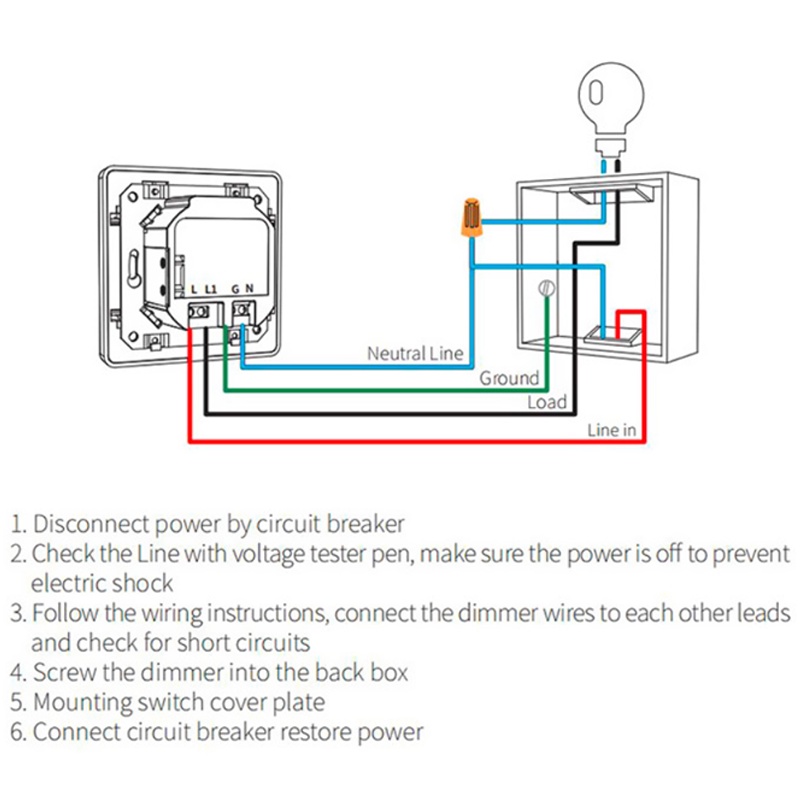 L L1 G N

Neutral Line

Ground

Load

Line in

1. Disconnect power by circuit breaker
2. Check the Line with voltage tester pen, make sure the power is off to prevent electric shock
3. Follow the wiring instructions, connect the dimmer wires to each other leads and check for short circuits
4. Screw the dimmer into the back box
5. Mounting switch cover plate
6. Connect circuit breaker restore power