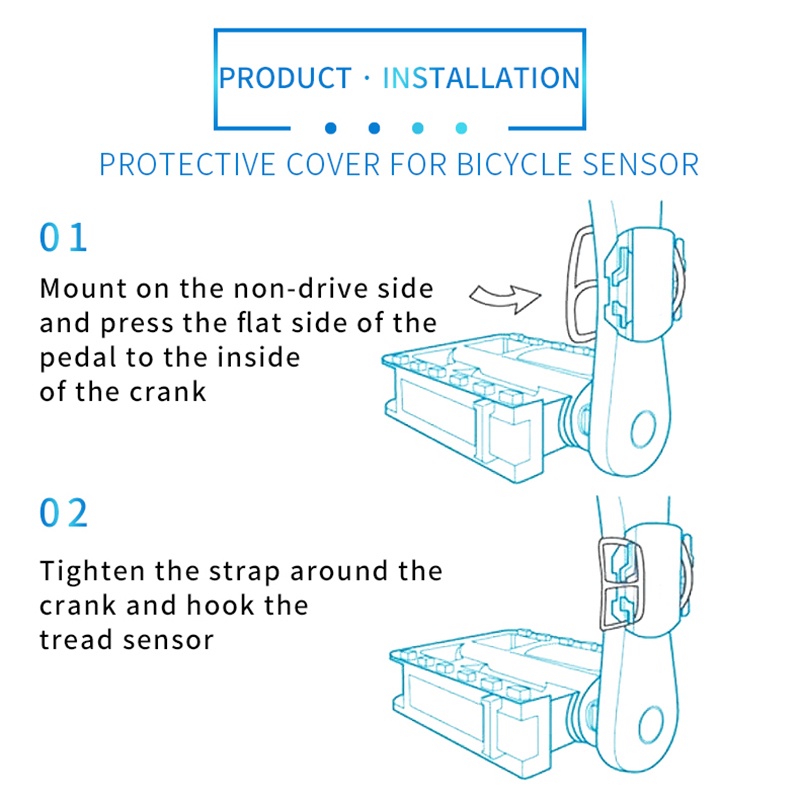 PRODUCT · INSTALLATION

PROTECTIVE COVER FOR BICYCLE SENSOR

01

Mount on the non-drive side and press the flat side of the pedal to the inside of the crank

02

Tighten the strap around the crank and hook the tread sensor