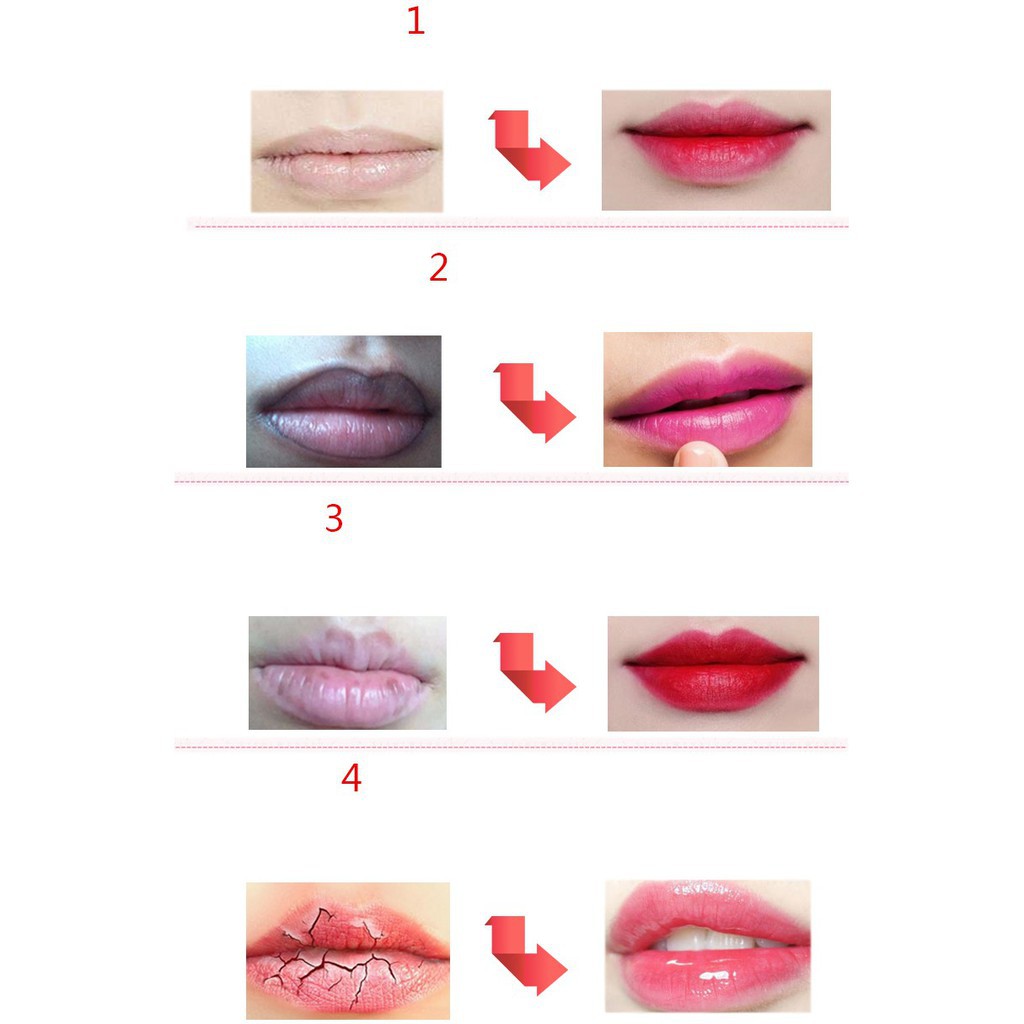 1

2

3

4