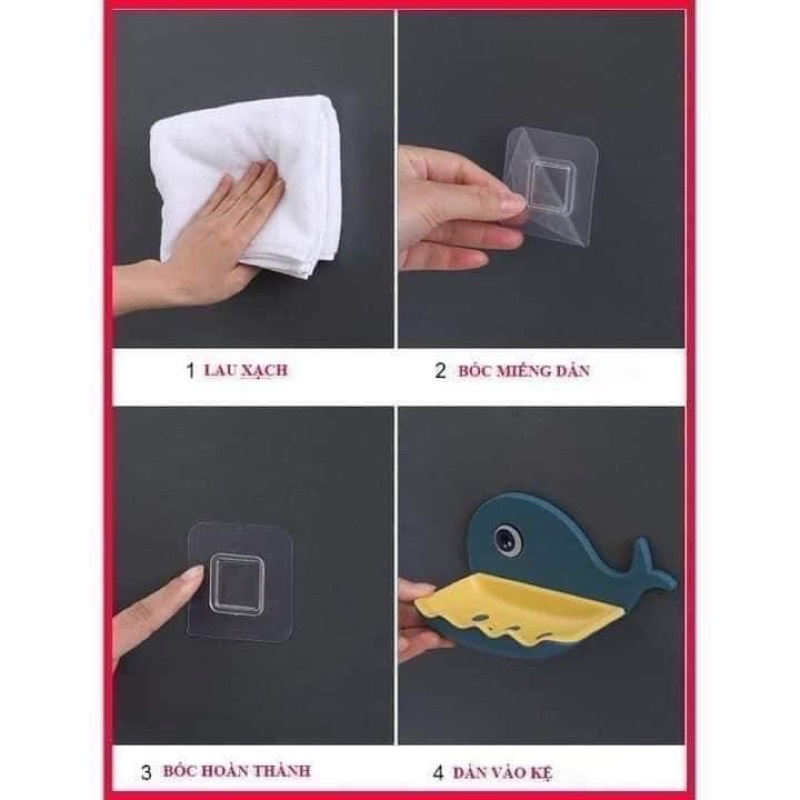 1 LAU XẠCH

2 BÓC MIẾNG DÁN

3 BÓC HOÀN THÀNH

4 DÁN VÀO KỆ