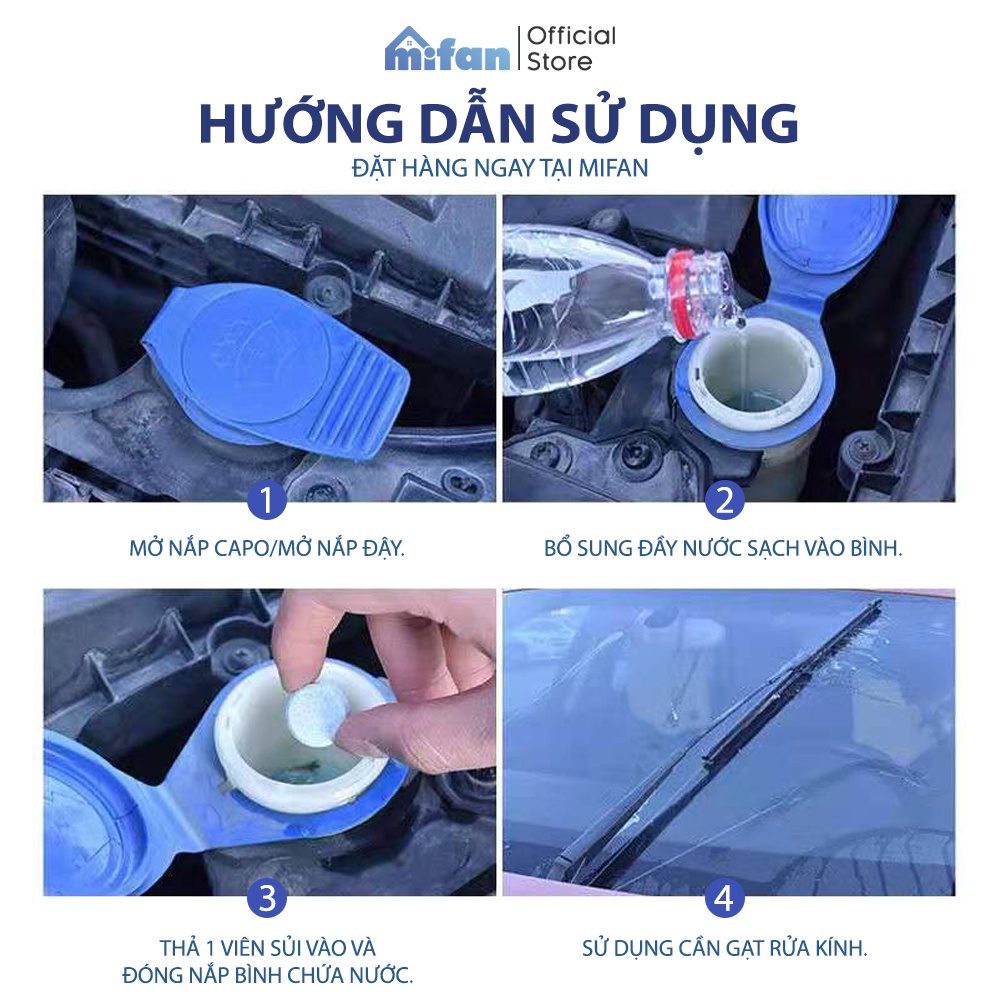 mifan | Official Store

HƯỚNG DẪN SỬ DỤNG

ĐẶT HÀNG NGAY TẠI MIFAN

1

MỞ NẮP CAPO/MỞ NẮP ĐẬY.

2

BỔ SUNG ĐẦY NƯỚC SẠCH VÀO BÌNH.

3

THẢ 1 VIÊN SỦI VÀO VÀ ĐÓNG NẮP BÌNH CHỨA NƯỚC.

4

SỬ DỤNG CẦN GẠT RỬA KÍNH.