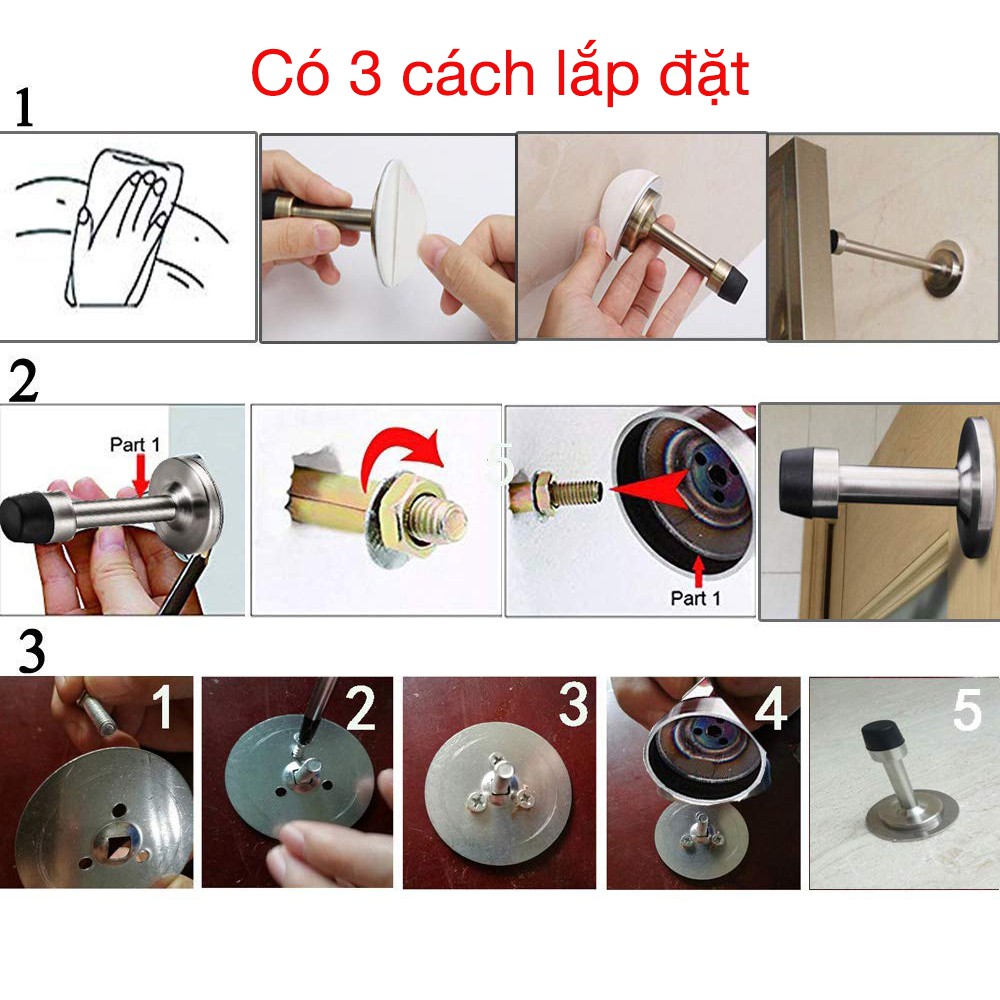 Có 3 cách lắp đặt

1

2

Part 1

5

Part 1

3

1

2

3

4

5