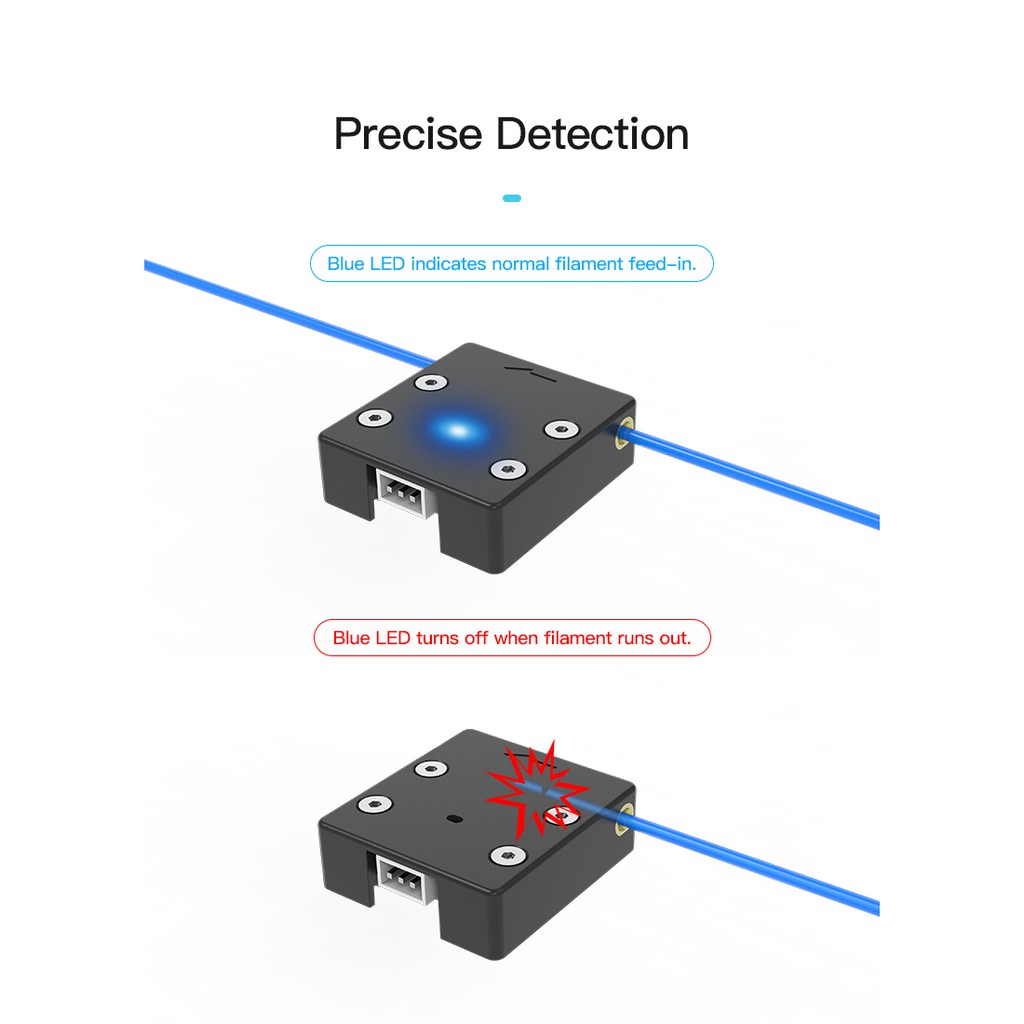 Precise Detection

Blue LED indicates normal filament feed-in.

Blue LED turns off when filament runs out.