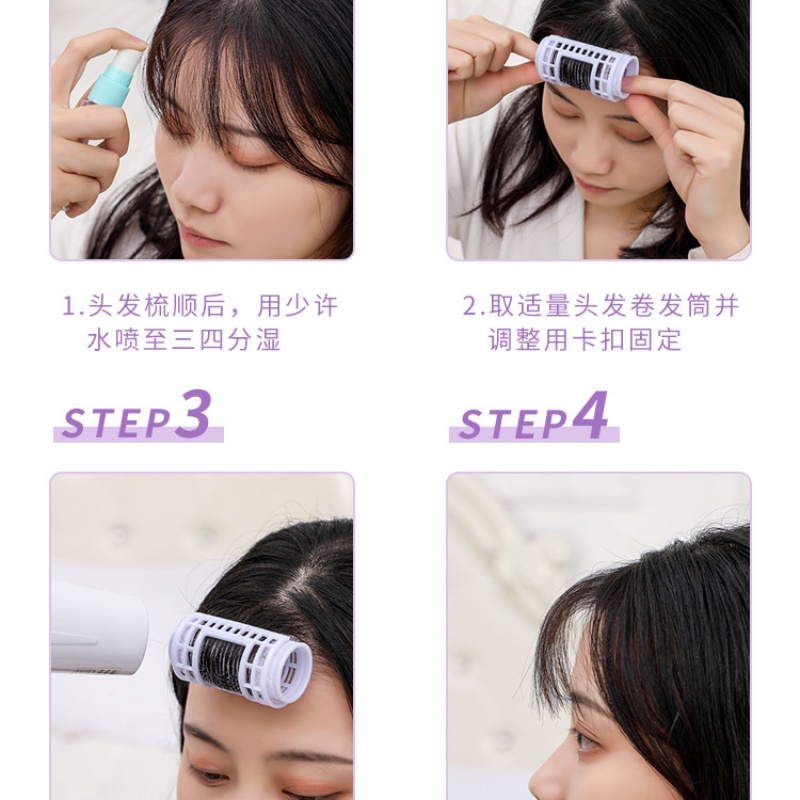 1.头发梳顺后，用少许水喷至三四分湿

2.取适量头发卷发筒并调整用卡扣固定

STEP3

STEP4