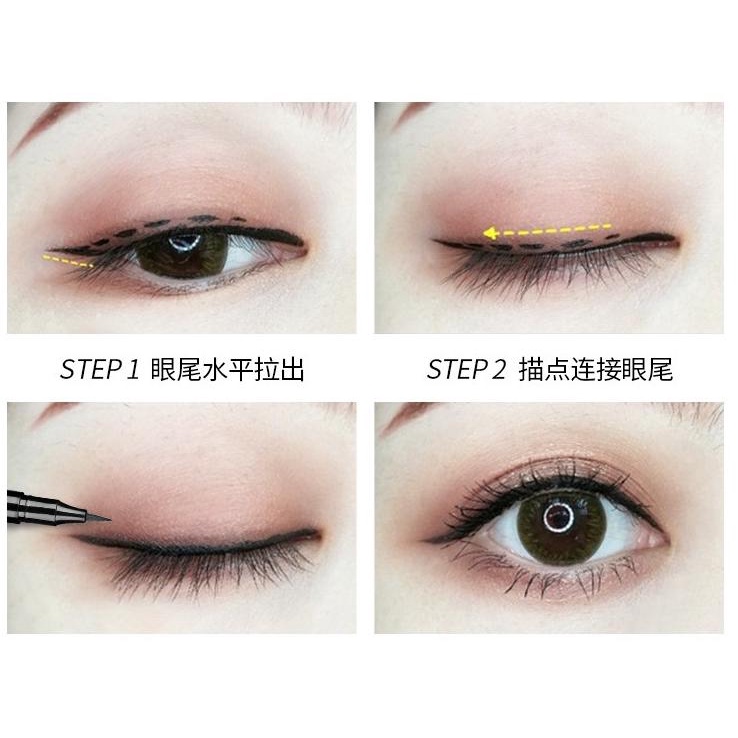 STEP 1 眼尾水平拉出

STEP 2 描点连接眼尾