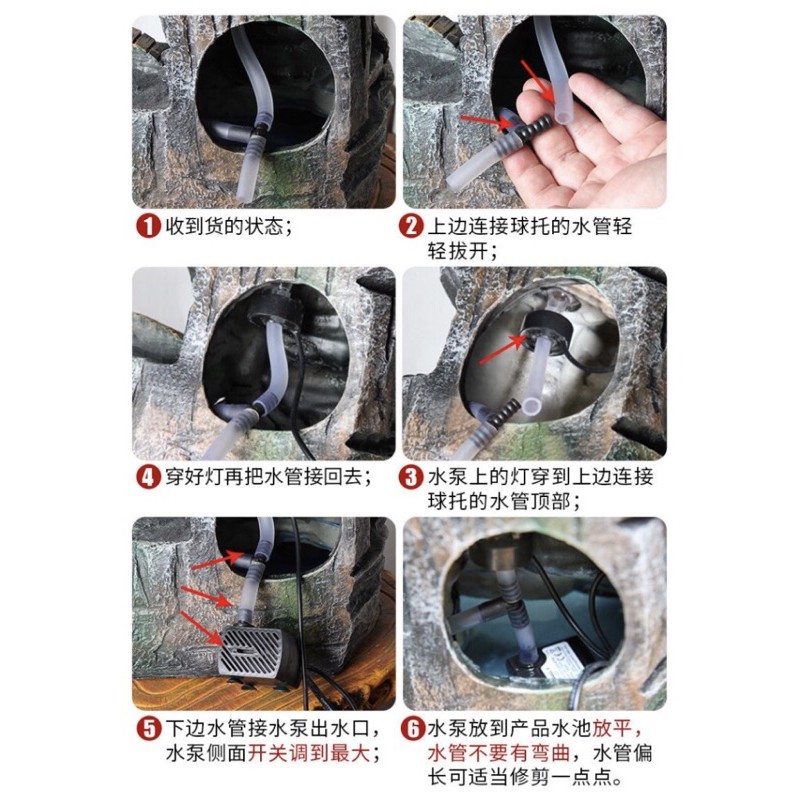 1 收到货的状态；

2 上边连接球托的水管轻轻拔开；

4 穿好灯再把水管接回去；

3 水泵上的灯穿到上边连接球托的水管顶部；

5 下边水管接水泵出水口，水泵侧面开关调到最大；

6 水泵放到产品水池放平，水管不要有弯曲，水管偏长可适当修剪一点点。