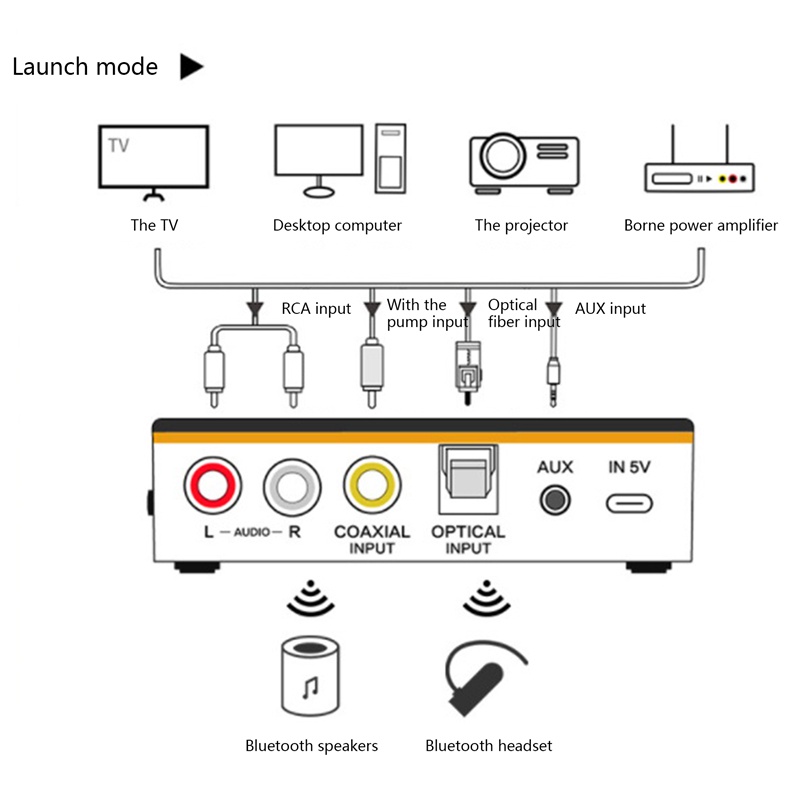 Launch mode

TV

The TV

Desktop computer

The projector

Borne power amplifier

RCA input

With the pump input

Optical fiber input

AUX input

L — AUDIO — R

COAXIAL INPUT

OPTICAL INPUT

AUX

IN 5V

Bluetooth speakers

Bluetooth headset