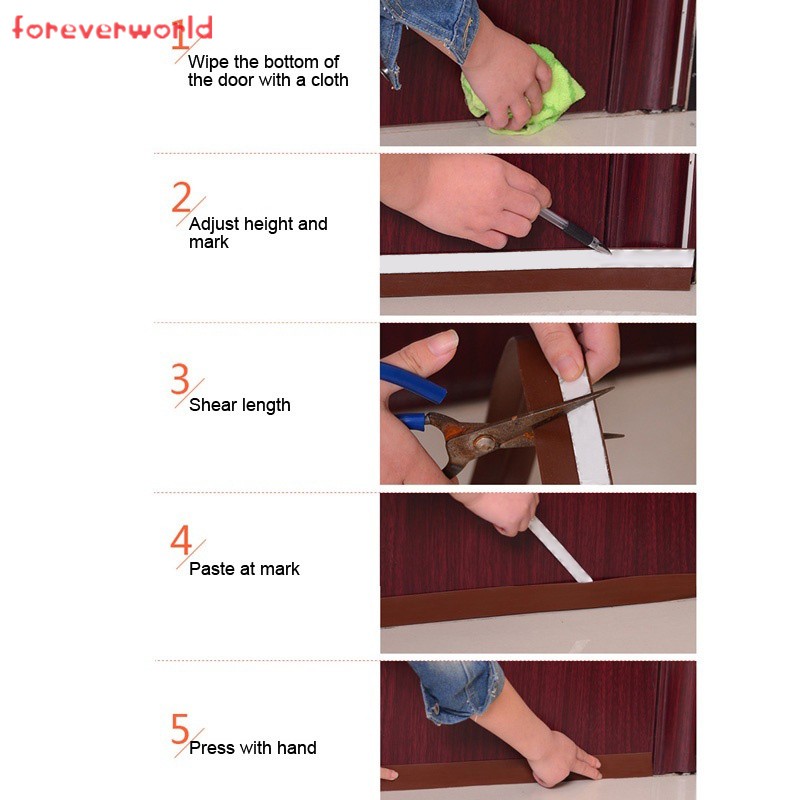 foreverworld

1
Wipe the bottom of the door with a cloth

2
Adjust height and mark

3
Shear length

4
Paste at mark

5
Press with hand