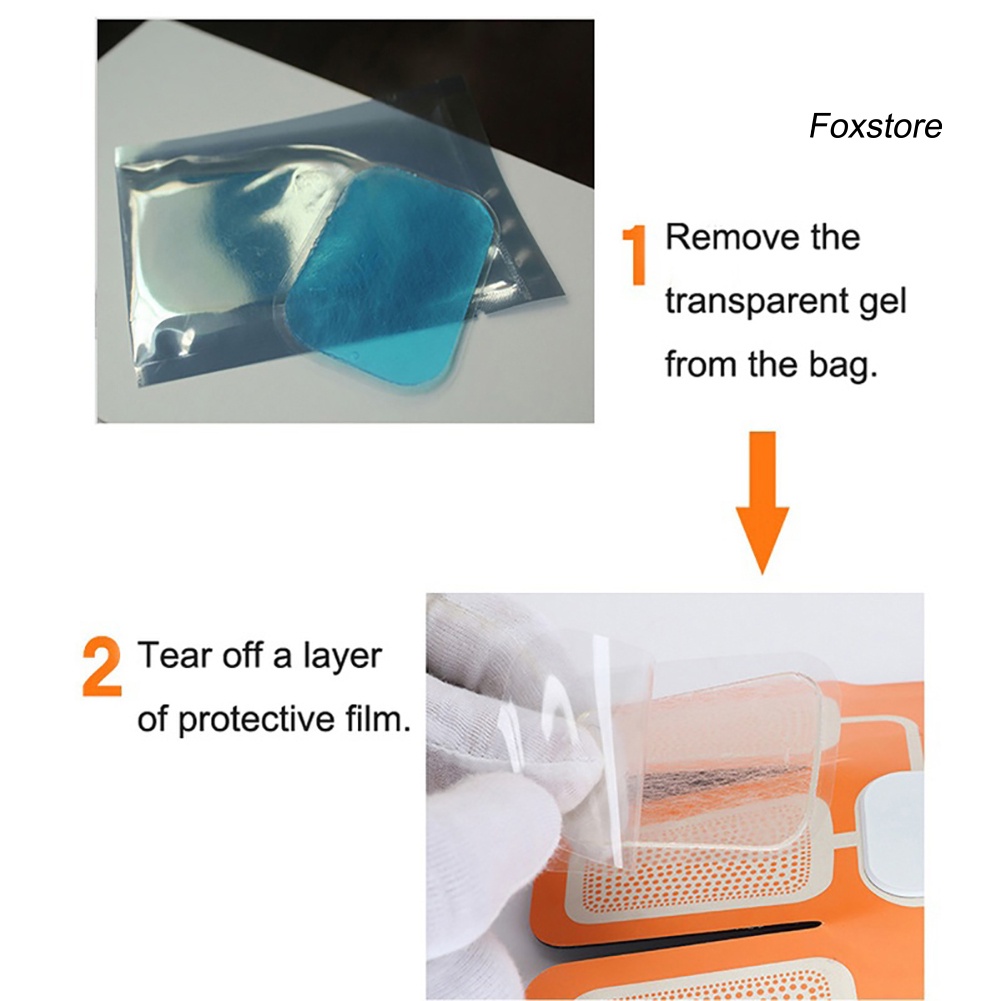 Foxstore

1 Remove the transparent gel from the bag.

2 Tear off a layer of protective film.