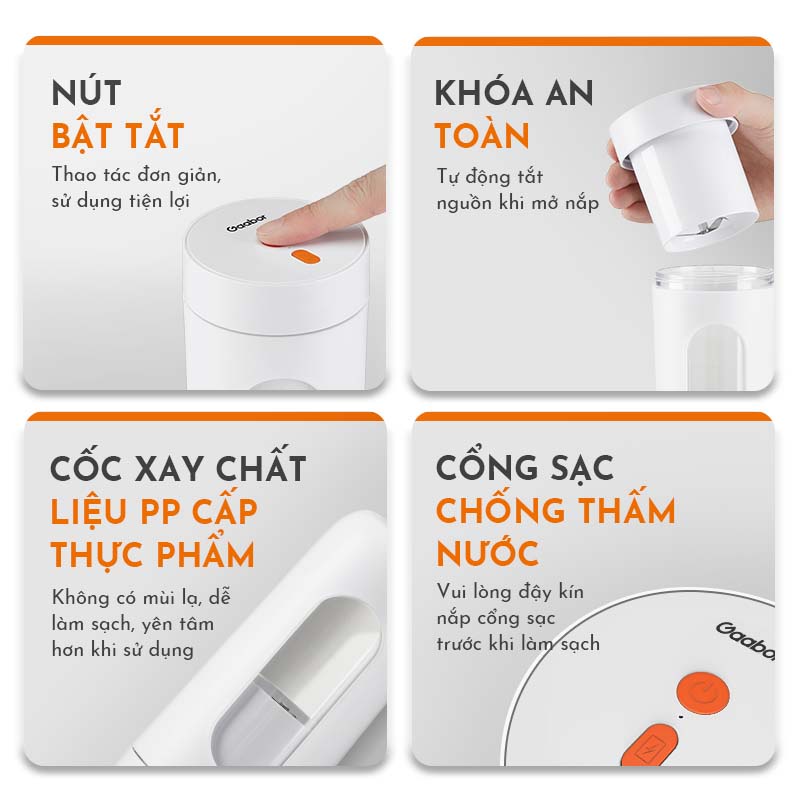 NÚT
BẬT TẮT

Thao tác đơn giản, sử dụng tiện lợi

Gaabor

KHÓA AN
TOÀN

Tự động tắt nguồn khi mở nắp

CỐC XAY CHẤT
LIỆU PP CẤP
THỰC PHẨM

Không có mùi lạ, dễ làm sạch, yên tâm hơn khi sử dụng

CỔNG SẠC
CHỐNG THẤM
NƯỚC

Vui lòng đậy kín nắp cổng sạc trước khi làm sạch

Gaabor