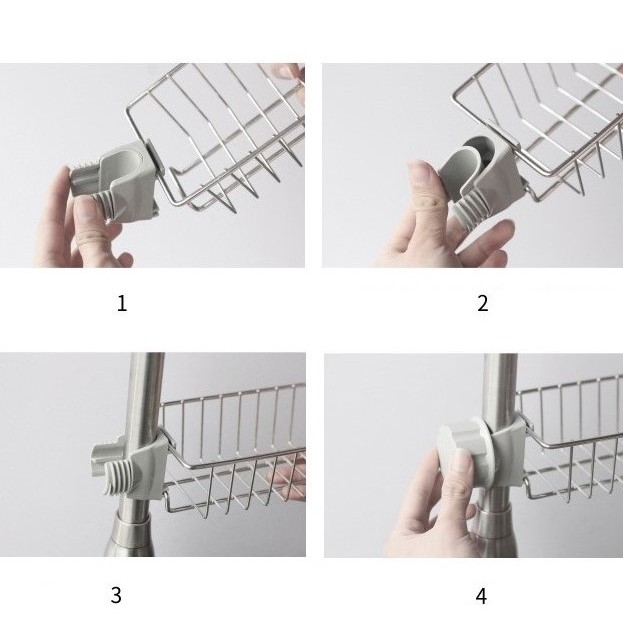 1

2

3

4