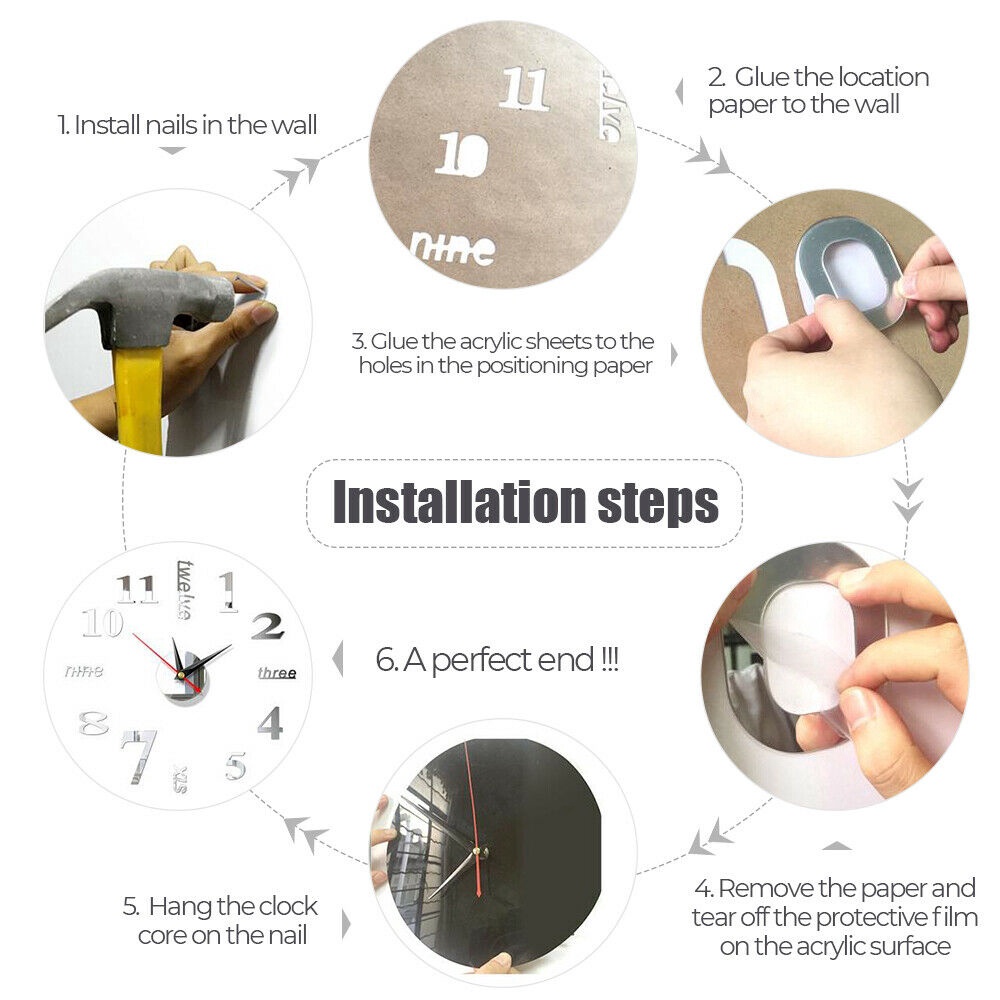 1. Install nails in the wall

11
10
nine

2. Glue the location paper to the wall

3. Glue the acrylic sheets to the holes in the positioning paper

Installation steps

11 twelve 1
10 2
nine three
8 4
7 six 5

6. A perfect end !!!

5. Hang the clock core on the nail

4. Remove the paper and tear off the protective film on the acrylic surface