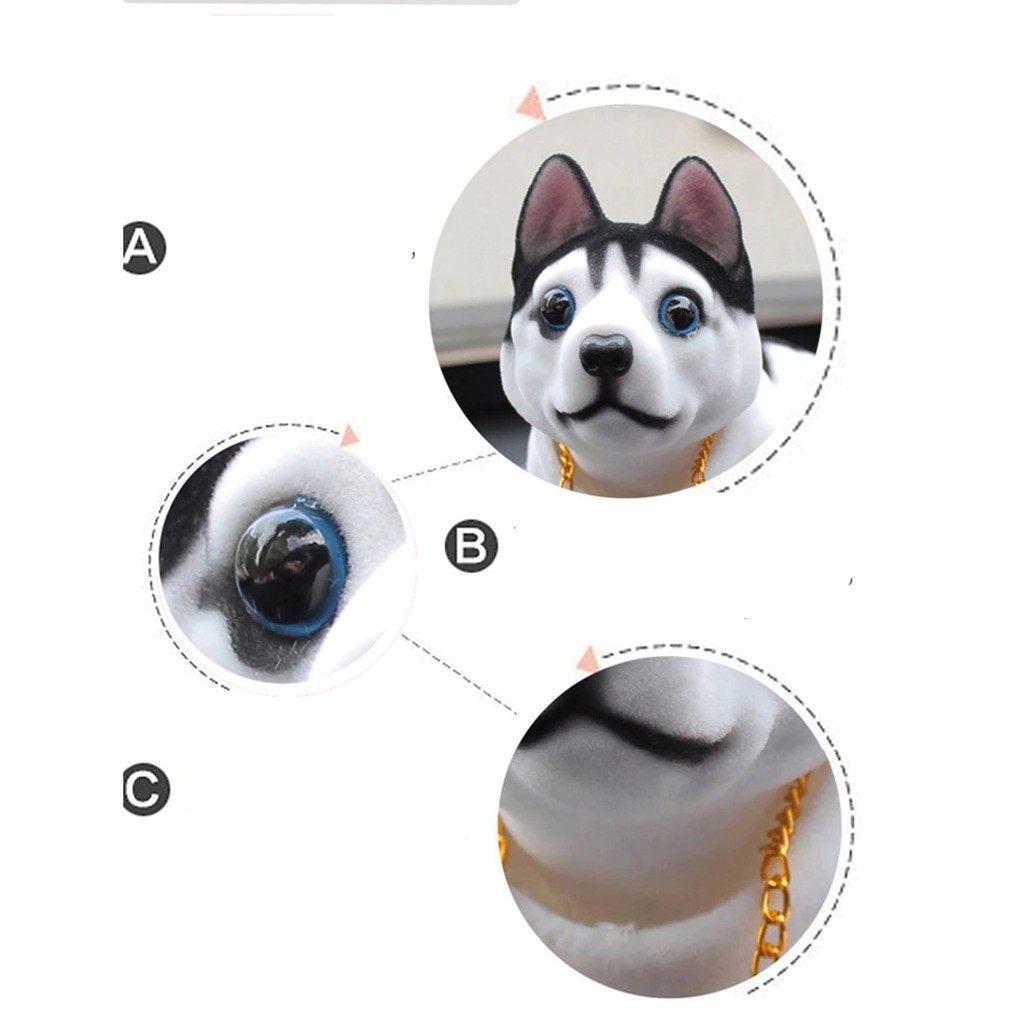 A

B

C