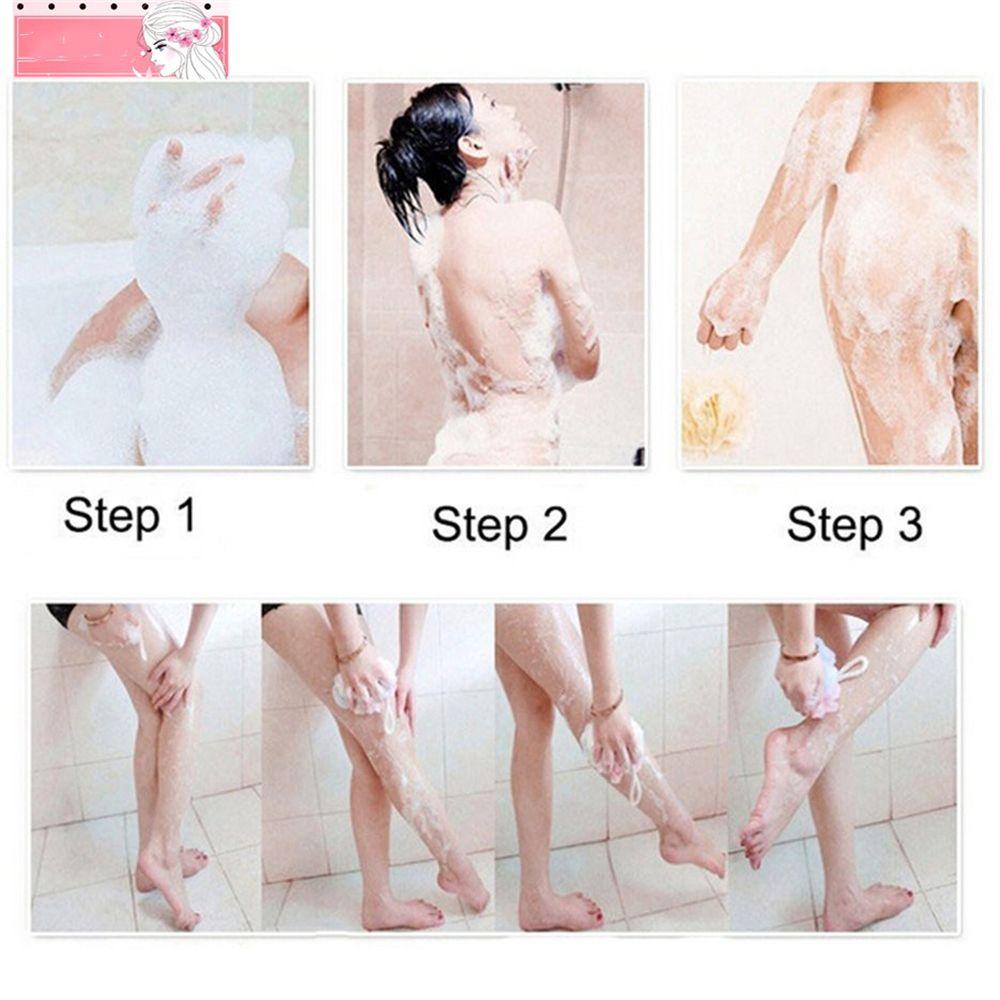 Step 1

Step 2

Step 3