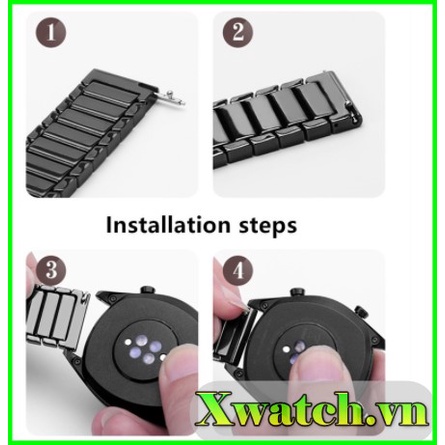 1

2

Installation steps

3

4

Xwatch.vn