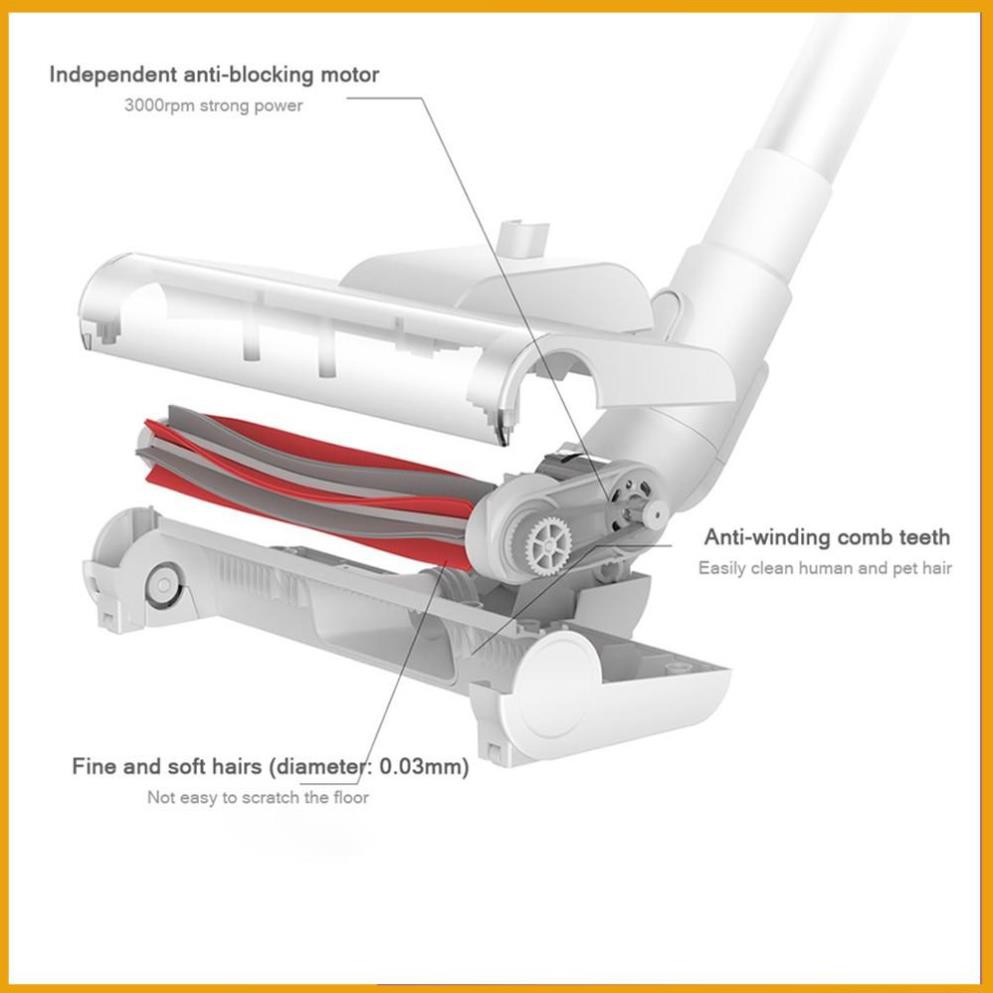 Independent anti-blocking motor
3000rpm strong power

Anti-winding comb teeth
Easily clean human and pet hair

Fine and soft hairs (diameter: 0.03mm)
Not easy to scratch the floor