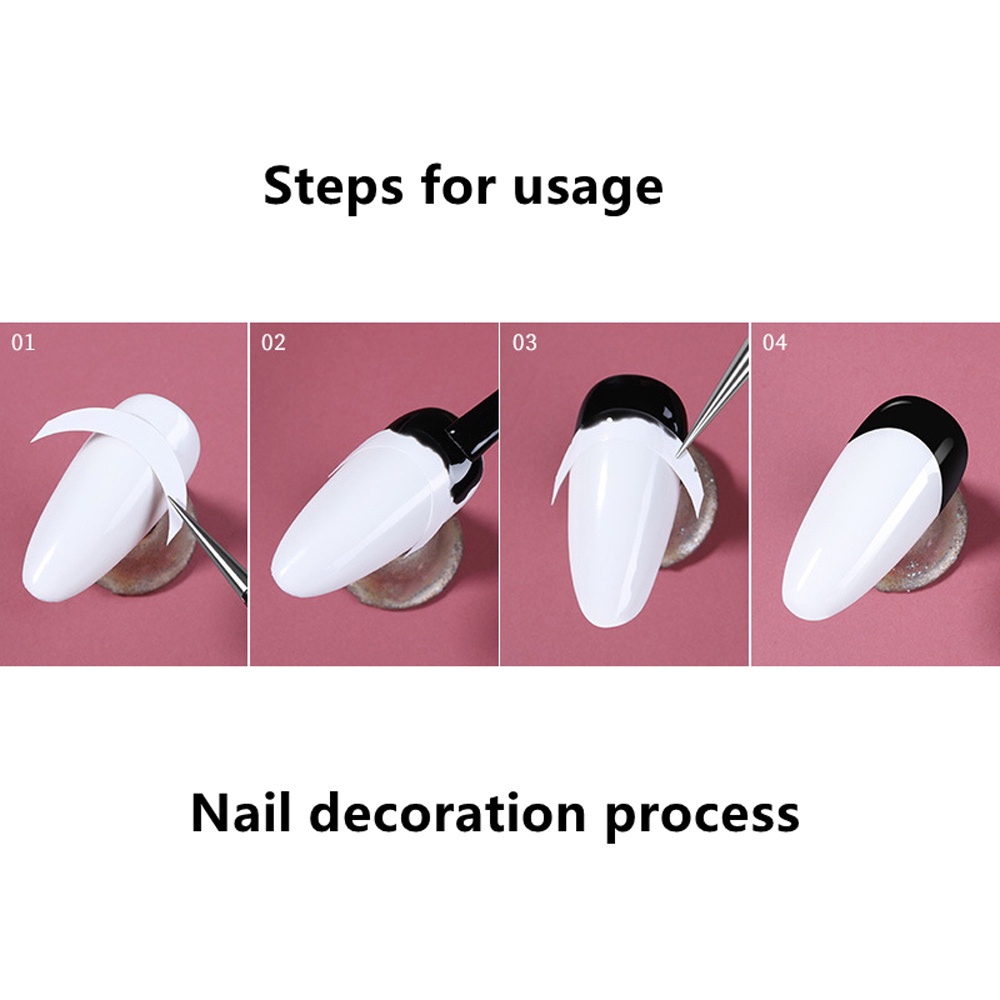 Steps for usage

01

02

03

04

Nail decoration process