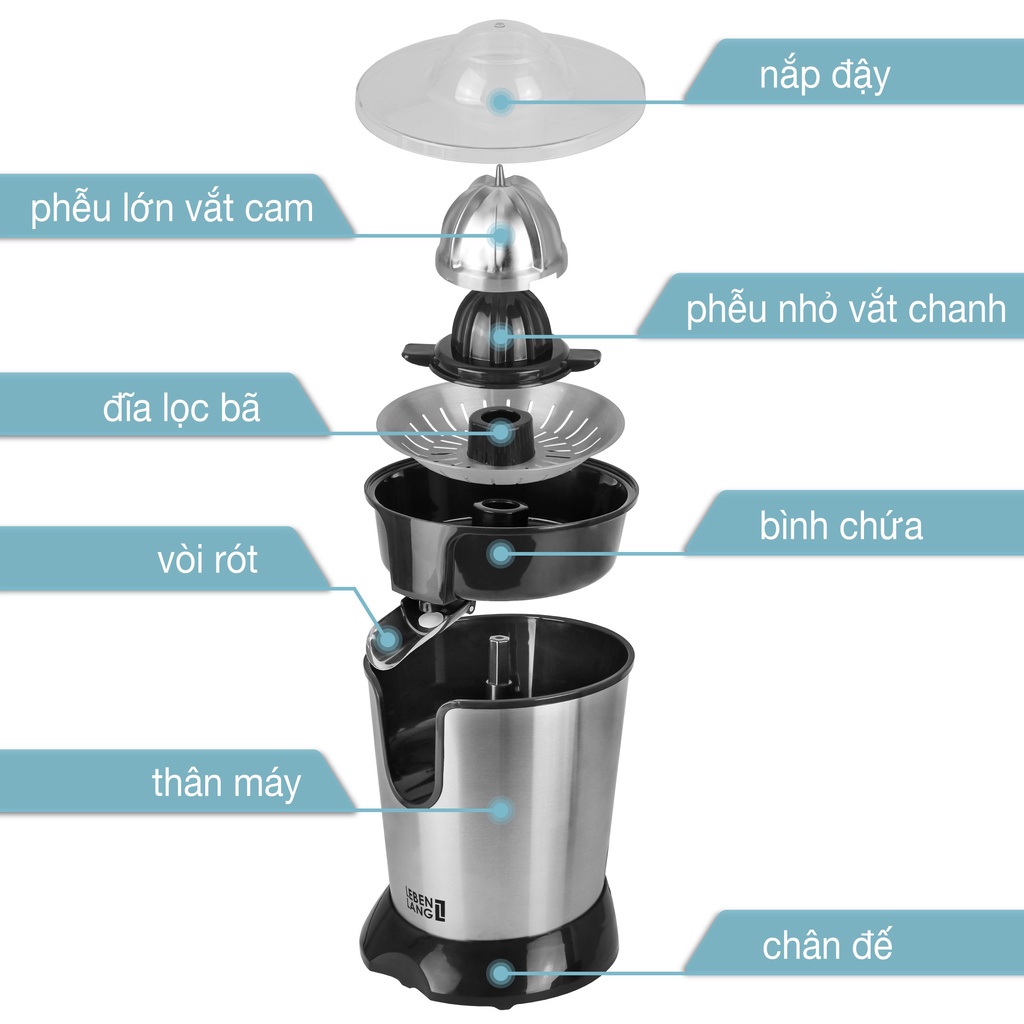 nắp đậy

phễu lớn vắt cam

phễu nhỏ vắt chanh

đĩa lọc bã

bình chứa

vòi rót

thân máy

LEBEN LANG

chân đế