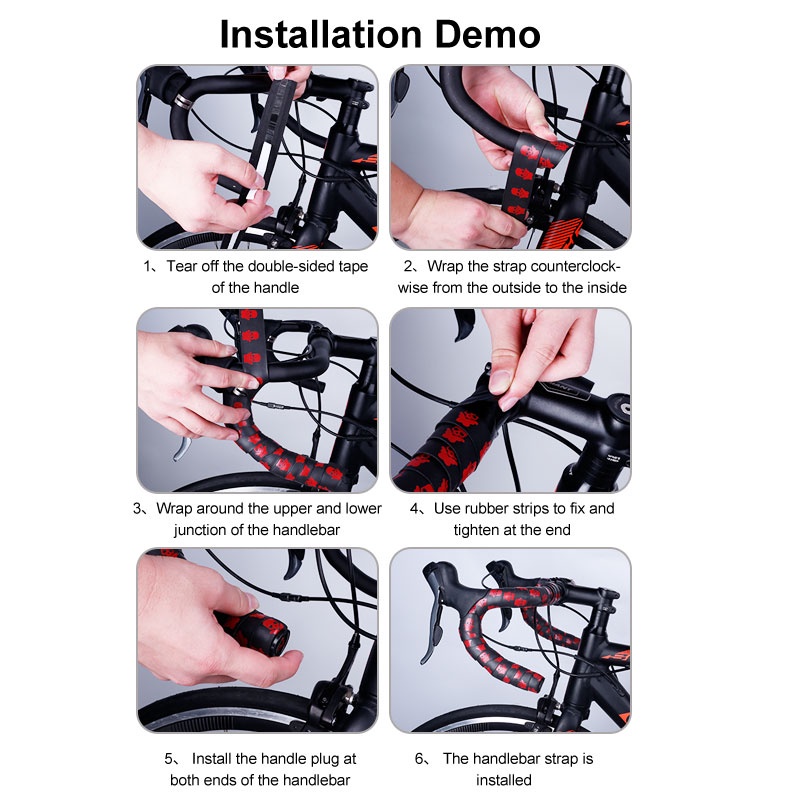 Installation Demo

1、Tear off the double-sided tape of the handle

2、Wrap the strap counterclockwise from the outside to the inside

3、Wrap around the upper and lower junction of the handlebar

4、Use rubber strips to fix and tighten at the end

5、 Install the handle plug at both ends of the handlebar

6、 The handlebar strap is installed