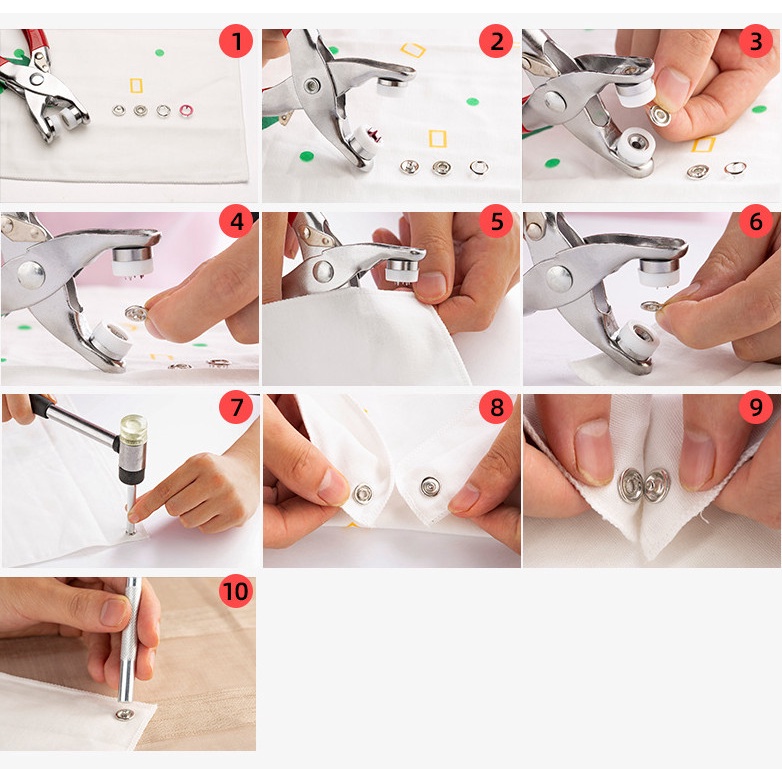 1

2

3

4

5

6

7

8

9

10