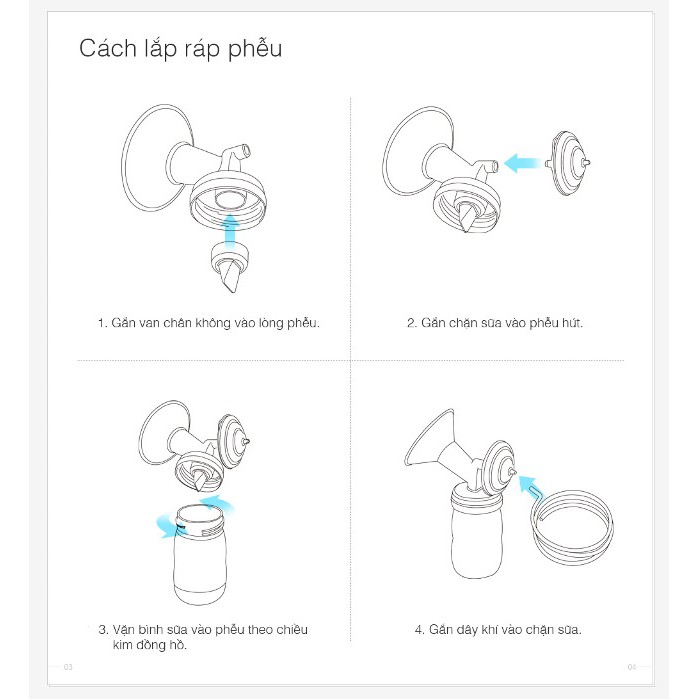 Cách lắp ráp phễu

1. Gắn van chân không vào lòng phễu.

2. Gắn chặn sữa vào phễu hút.

3. Vặn bình sữa vào phễu theo chiều kim đồng hồ.

4. Gắn dây khí vào chặn sữa.

03

04