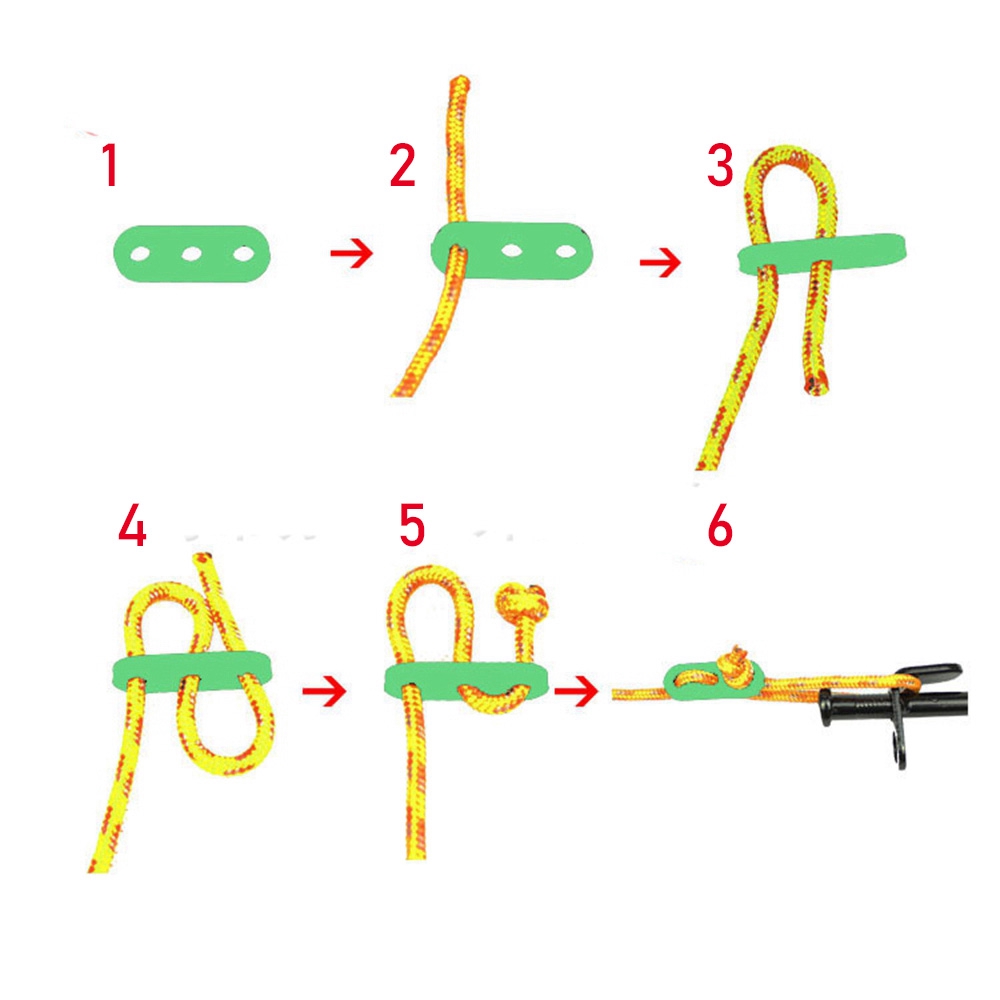 1

2

3

4

5

6