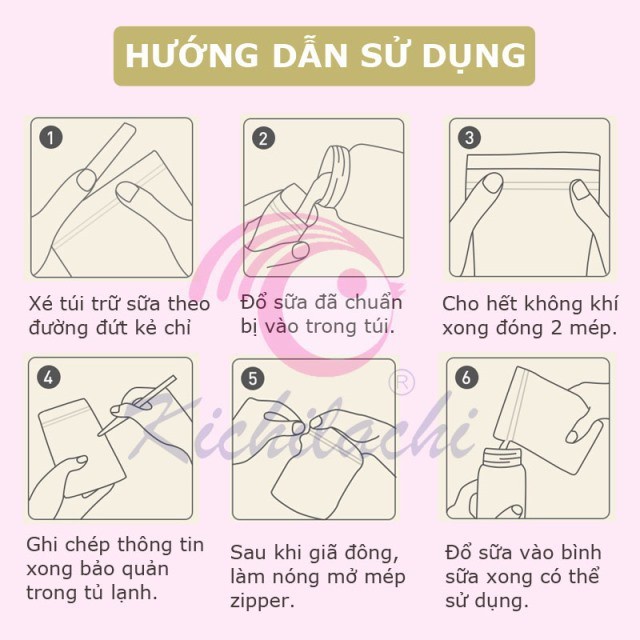 HƯỚNG DẪN SỬ DỤNG

1

Xé túi trữ sữa theo đường đứt kẻ chỉ

2

Đổ sữa đã chuẩn bị vào trong túi.

3

Cho hết không khí xong đóng 2 mép.

4

Ghi chép thông tin xong bảo quản trong tủ lạnh.

5

Sau khi giã đông, làm nóng mở mép zipper.

6

Đổ sữa vào bình sữa xong có thể sử dụng.

Kichilachi ®