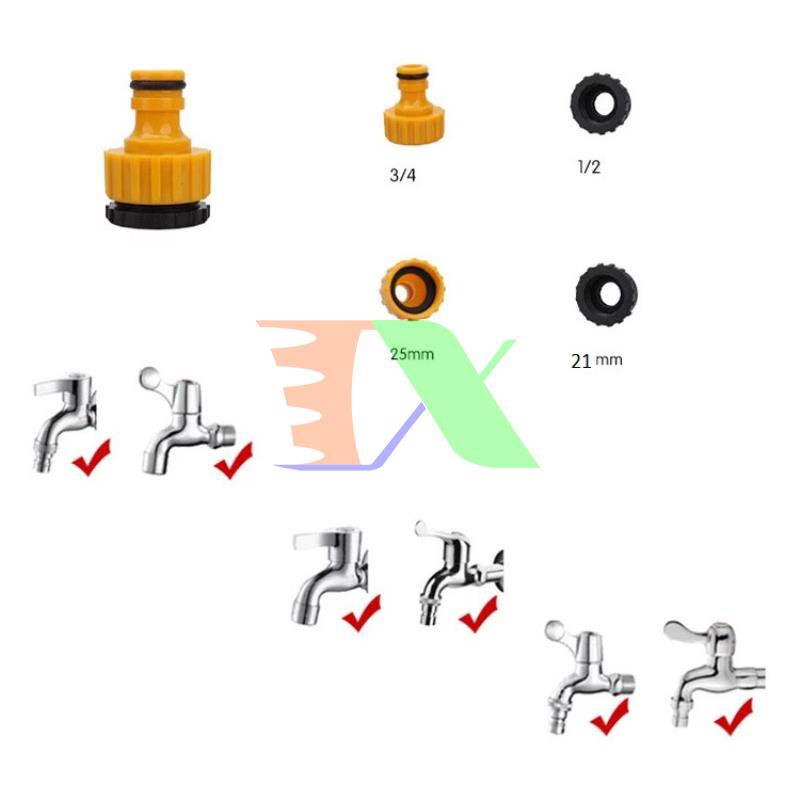 3/4

1/2

25mm

21 mm