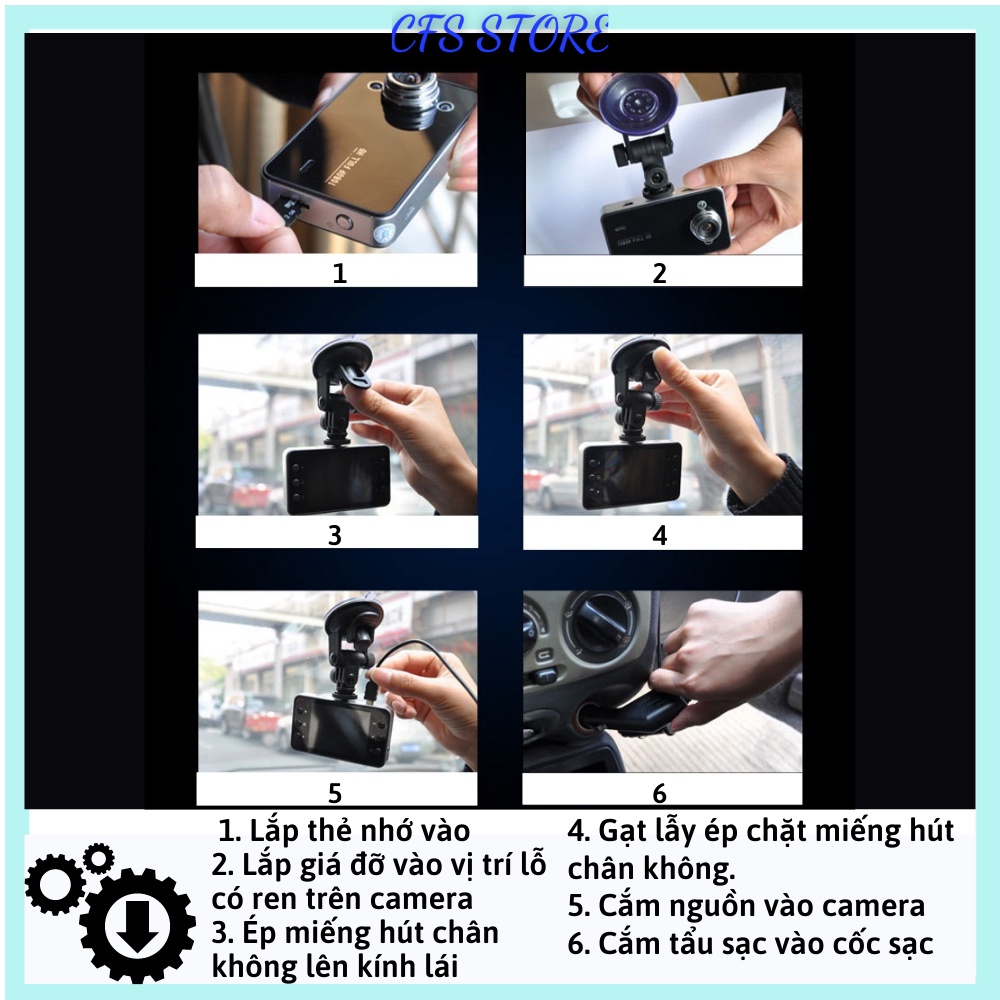 CFS STORE

1080P FULL HD

1

2

3

4

5

6

1. Lắp thẻ nhớ vào
2. Lắp giá đỡ vào vị trí lỗ có ren trên camera
3. Ép miếng hút chân không lên kính lái

4. Gạt lẫy ép chặt miếng hút chân không.
5. Cắm nguồn vào camera
6. Cắm tẩu sạc vào cốc sạc