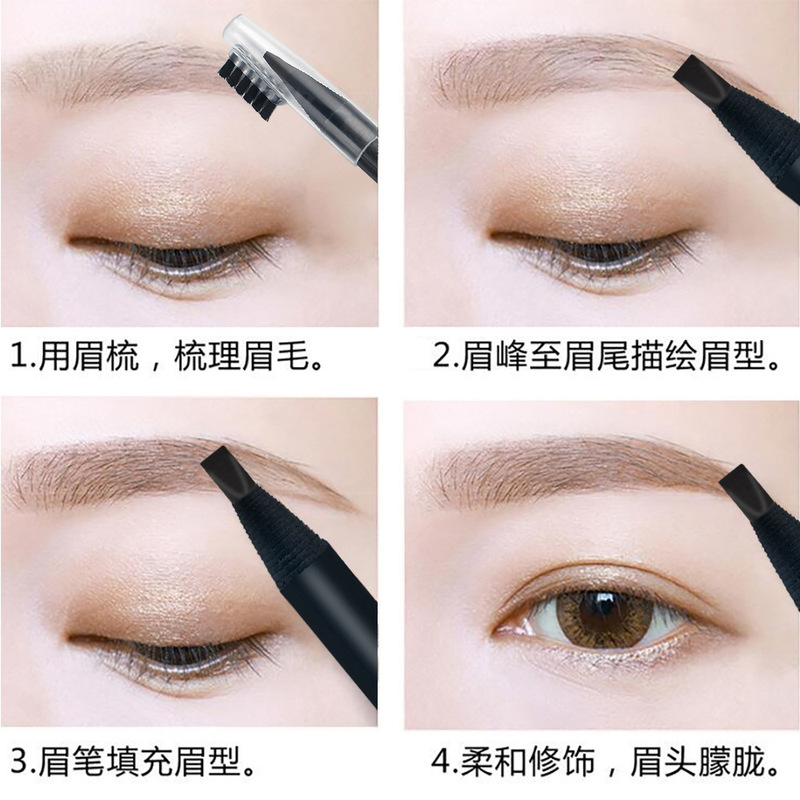 1.用眉梳，梳理眉毛。

2.眉峰至眉尾描绘眉型。

3.眉笔填充眉型。

4.柔和修饰，眉头朦胧。