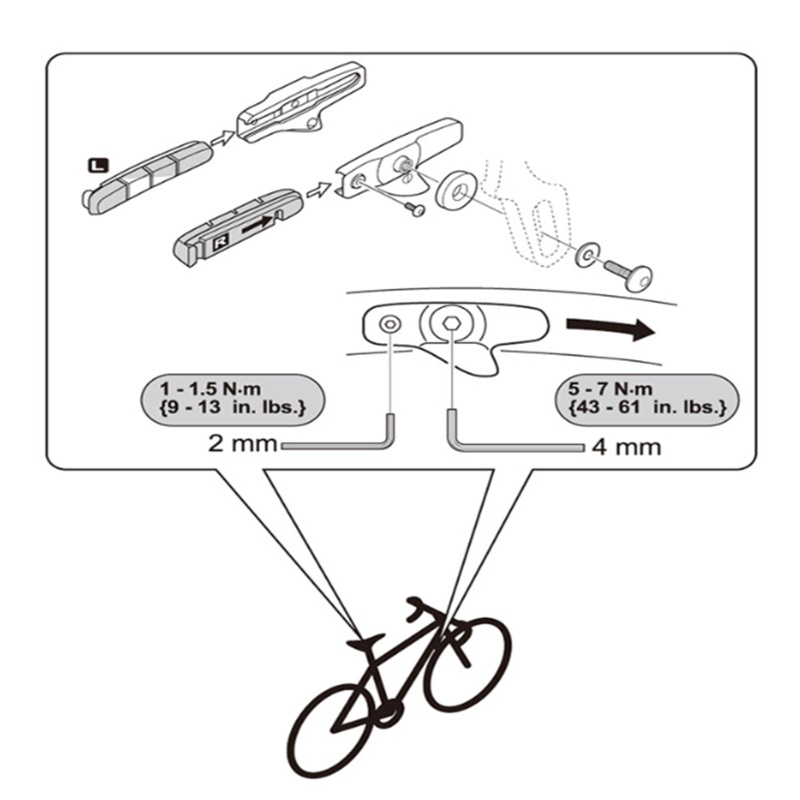 L

R

1 - 1.5 N·m
{9 - 13 in. lbs.}

5 - 7 N·m
{43 - 61 in. lbs.}

2 mm

4 mm