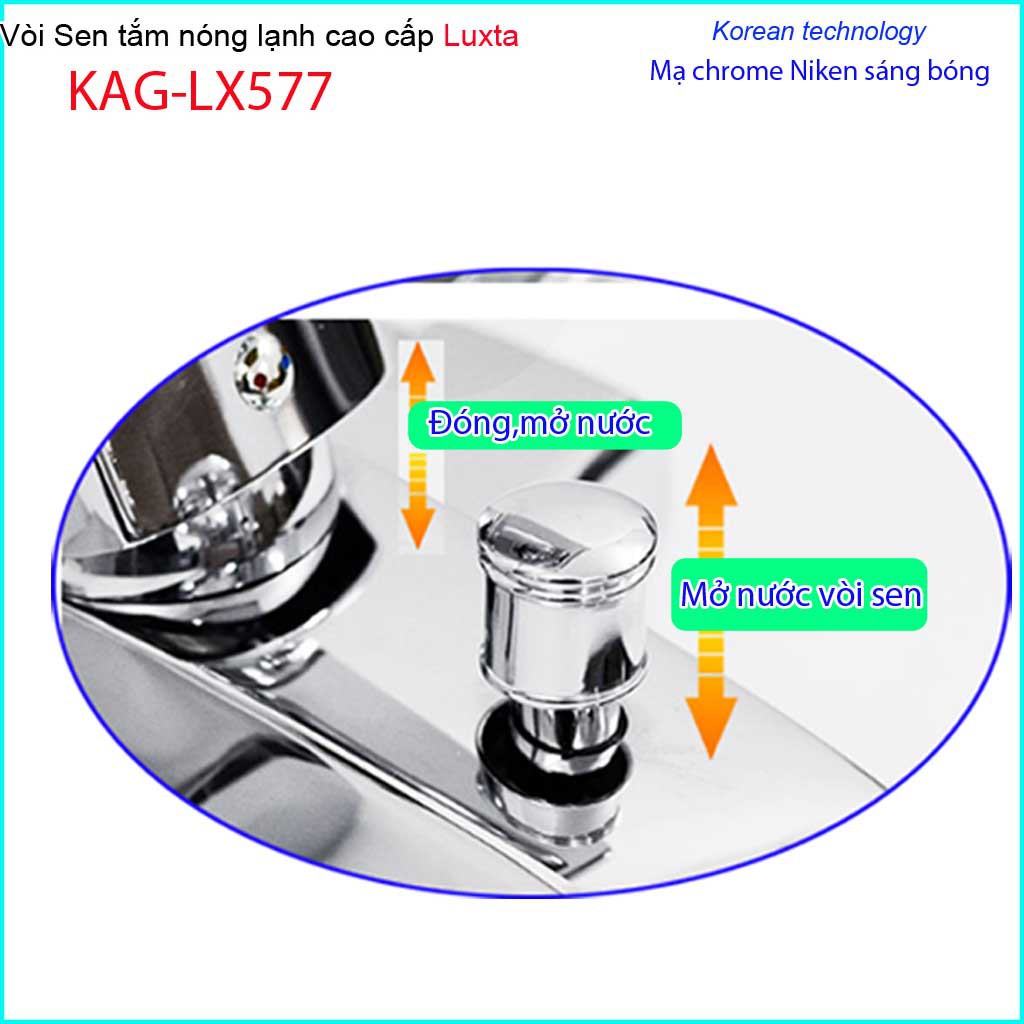 Vòi Sen tắm nóng lạnh cao cấp Luxta
KAG-LX577

Korean technology
Mạ chrome Niken sáng bóng

Đóng,mở nước

Mở nước vòi sen