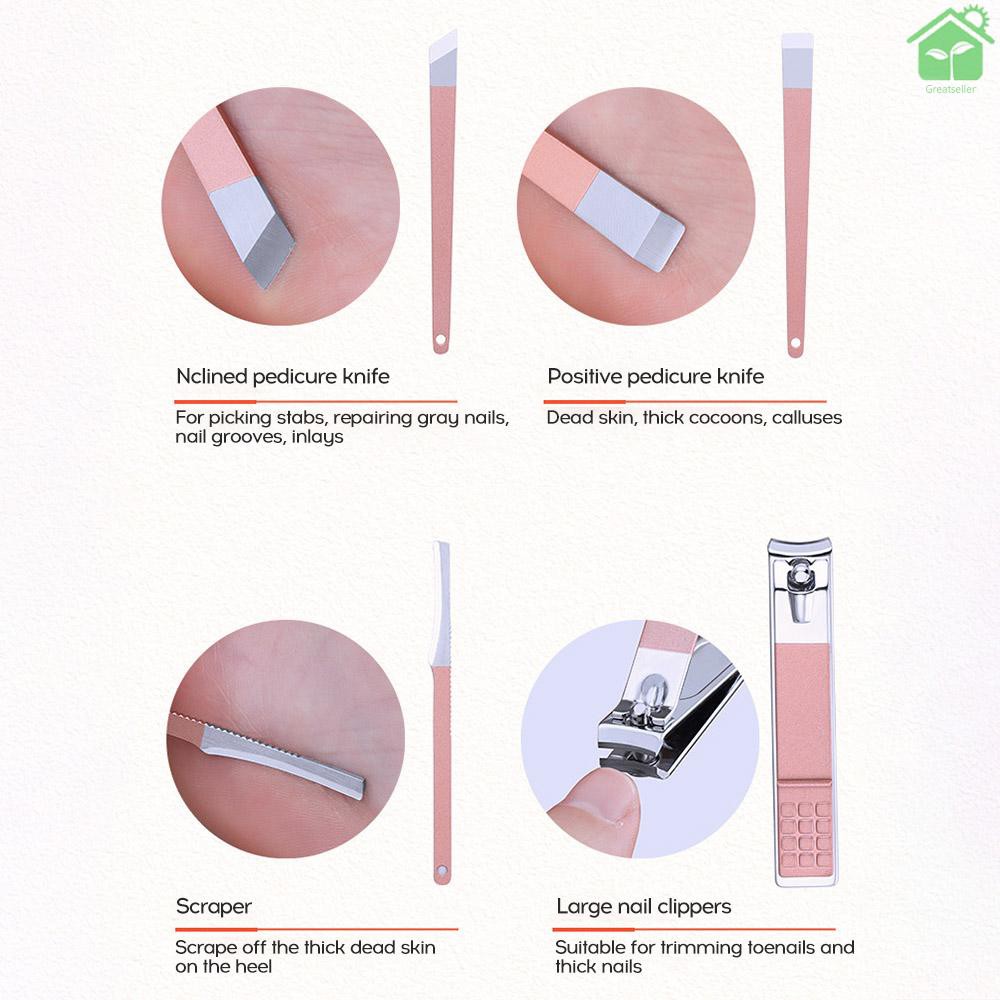 Greatseller

Nclined pedicure knife

For picking stabs, repairing gray nails, nail grooves, inlays

Positive pedicure knife

Dead skin, thick cocoons, calluses

Scraper

Scrape off the thick dead skin on the heel

Large nail clippers

Suitable for trimming toenails and thick nails