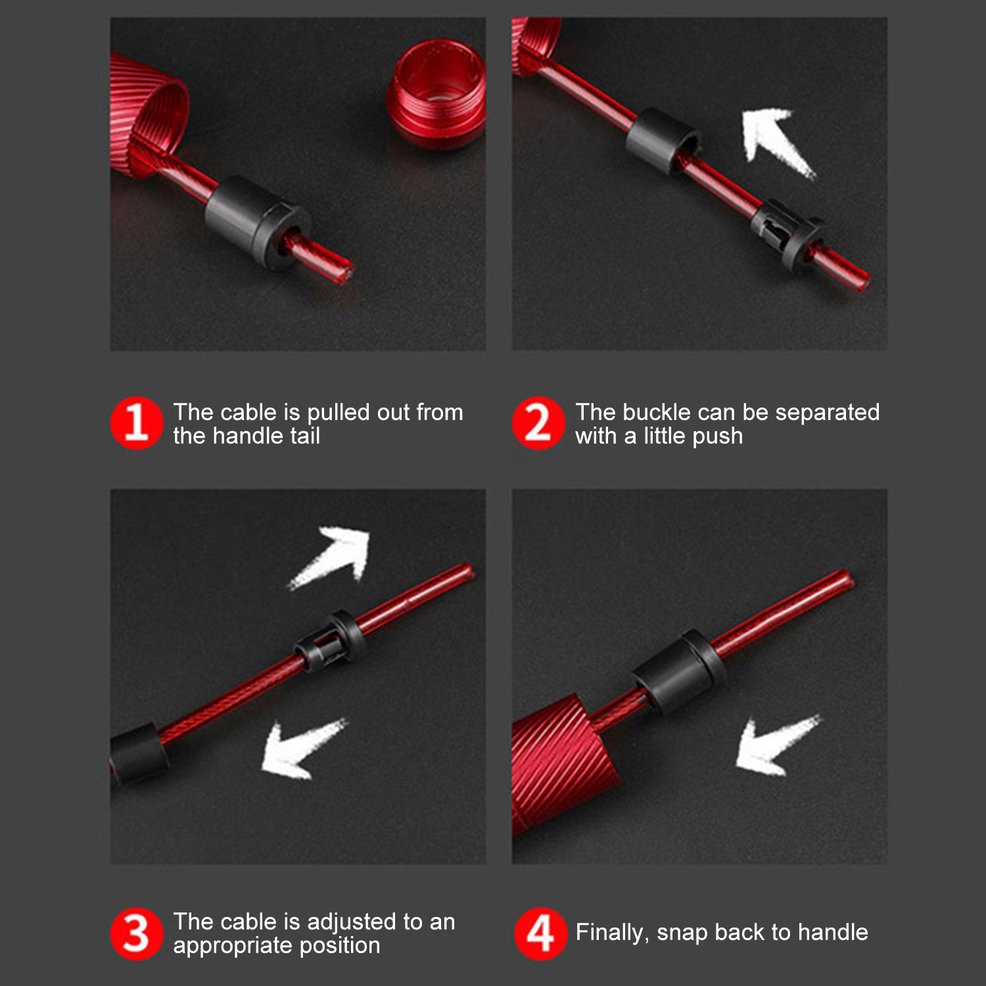 1 The cable is pulled out from the handle tail

2 The buckle can be separated with a little push

3 The cable is adjusted to an appropriate position

4 Finally, snap back to handle