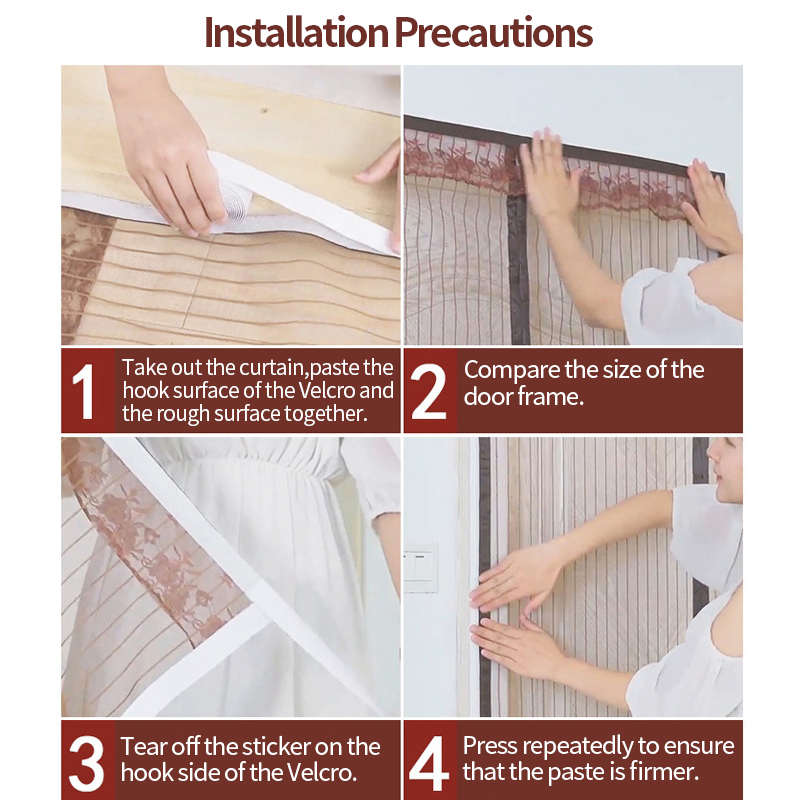 Installation Precautions

1 Take out the curtain,paste the hook surface of the Velcro and the rough surface together.

2 Compare the size of the door frame.

3 Tear off the sticker on the hook side of the Velcro.

4 Press repeatedly to ensure that the paste is firmer.