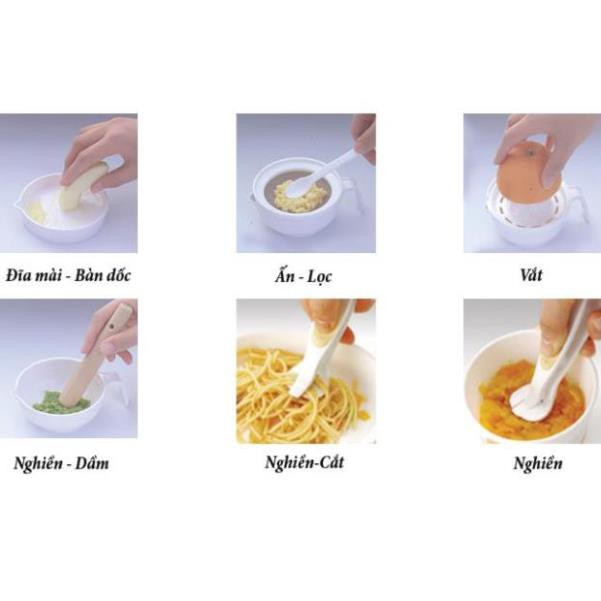 Đĩa mài - Bàn dốc

Ấn - Lọc

Vắt

Nghiền - Dầm

Nghiền-Cắt

Nghiền