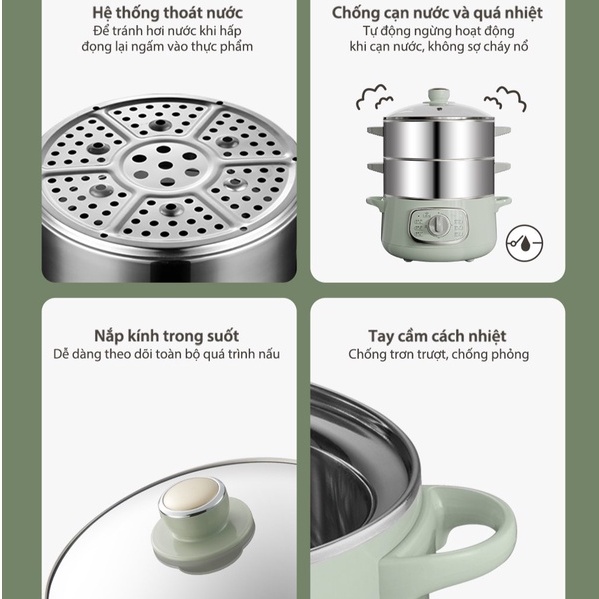 Hệ thống thoát nước
Để tránh hơi nước khi hấp đọng lại ngấm vào thực phẩm

Chống cạn nước và quá nhiệt
Tự động ngừng hoạt động khi cạn nước, không sợ cháy nổ

Nắp kính trong suốt
Dễ dàng theo dõi toàn bộ quá trình nấu

Tay cầm cách nhiệt
Chống trơn trượt, chống phỏng