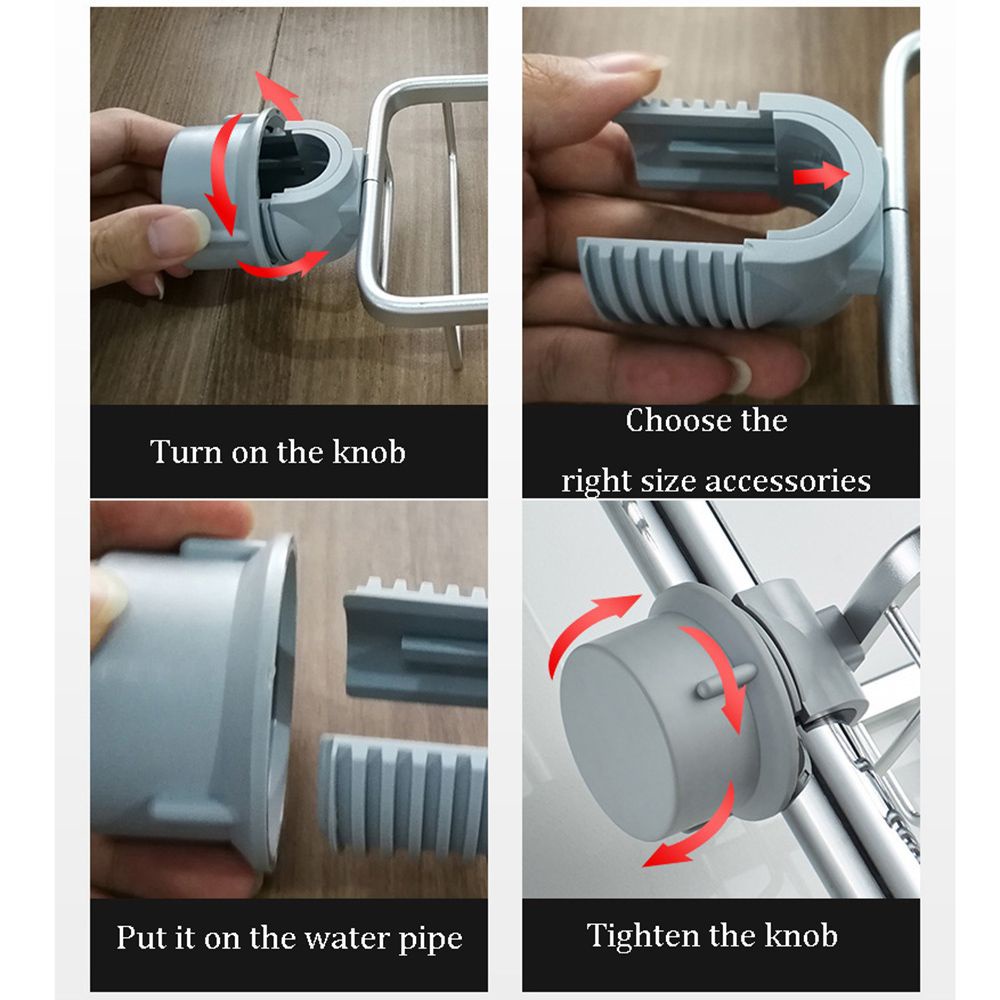 Turn on the knob

Choose the
right size accessories

Put it on the water pipe

Tighten the knob