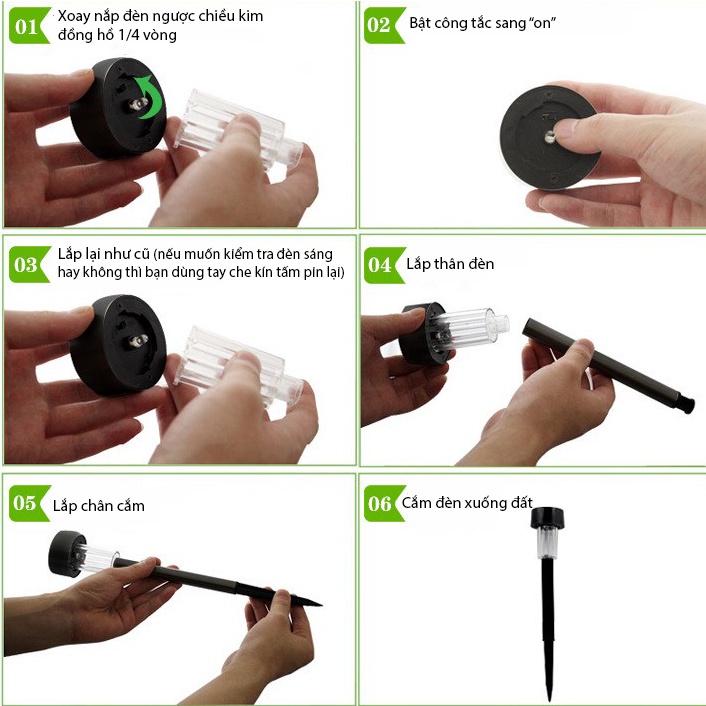 01 Xoay nắp đèn ngược chiều kim đồng hồ 1/4 vòng

02 Bật công tắc sang "on"

03 Lắp lại như cũ (nếu muốn kiểm tra đèn sáng hay không thì bạn dùng tay che kín tấm pin lại)

04 Lắp thân đèn

05 Lắp chân cắm

06 Cắm đèn xuống đất