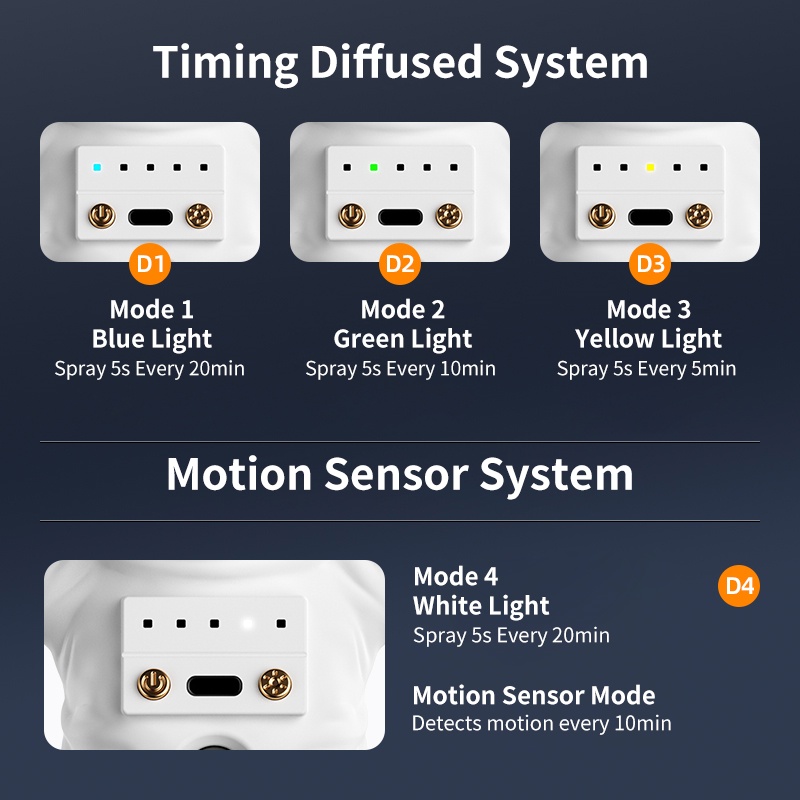 Timing Diffused System

D1

Mode 1
Blue Light
Spray 5s Every 20min

D2

Mode 2
Green Light
Spray 5s Every 10min

D3

Mode 3
Yellow Light
Spray 5s Every 5min

Motion Sensor System

Mode 4
White Light
Spray 5s Every 20min

D4

Motion Sensor Mode
Detects motion every 10min