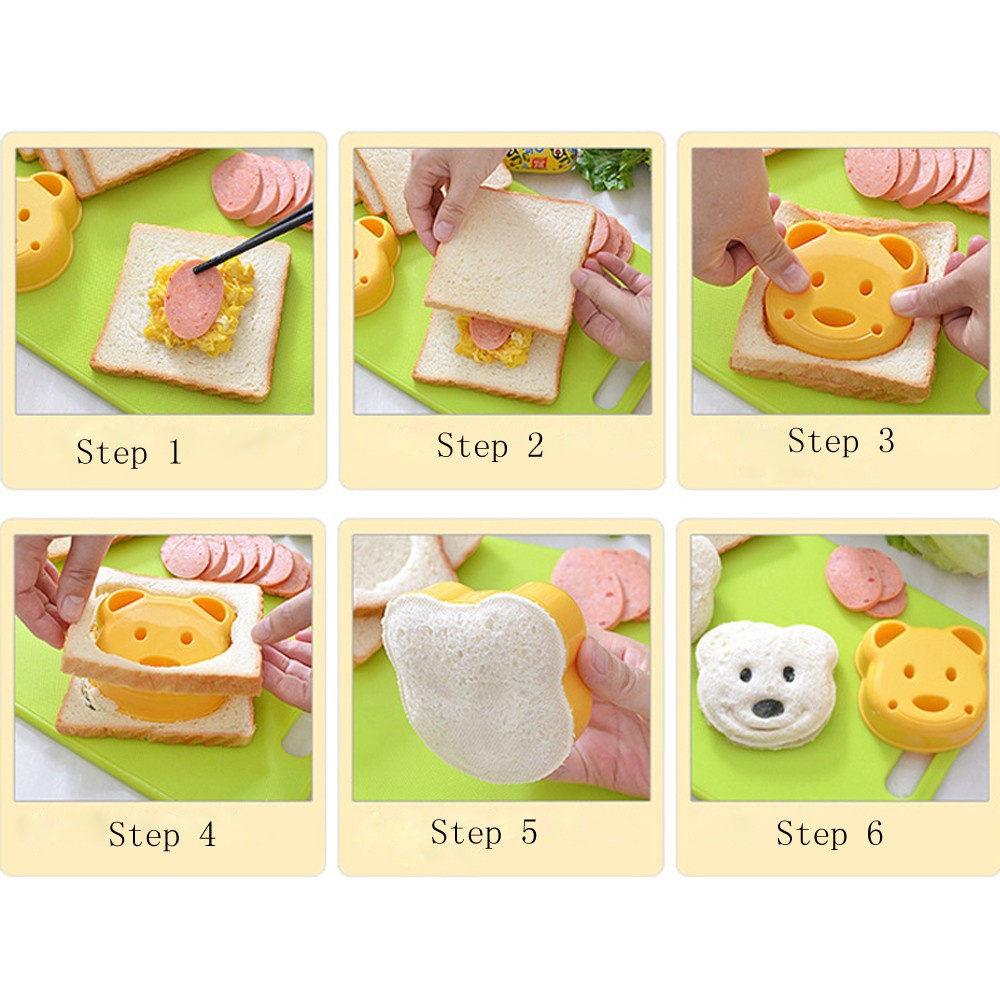 Step 1

Step 2

Step 3

Step 4

Step 5

Step 6