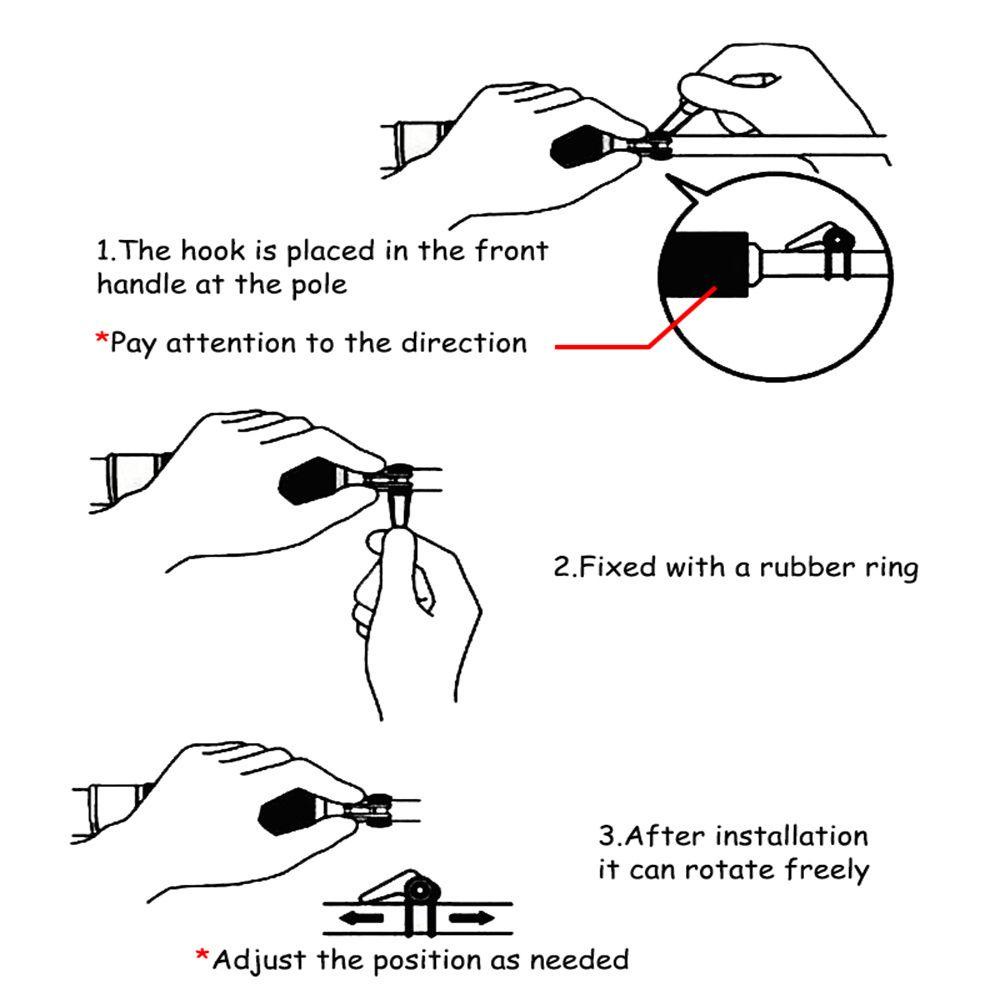 1.The hook is placed in the front handle at the pole

*Pay attention to the direction

2.Fixed with a rubber ring

3.After installation it can rotate freely

*Adjust the position as needed