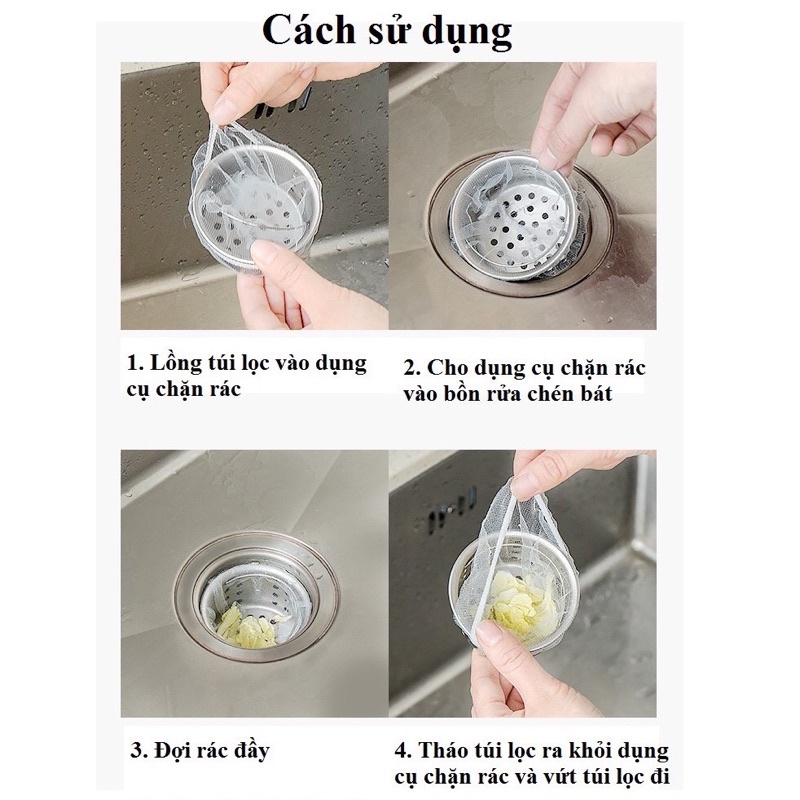 Cách sử dụng

1. Lồng túi lọc vào dụng cụ chặn rác

2. Cho dụng cụ chặn rác vào bồn rửa chén bát

3. Đợi rác đầy

4. Tháo túi lọc ra khỏi dụng cụ chặn rác và vứt túi lọc đi