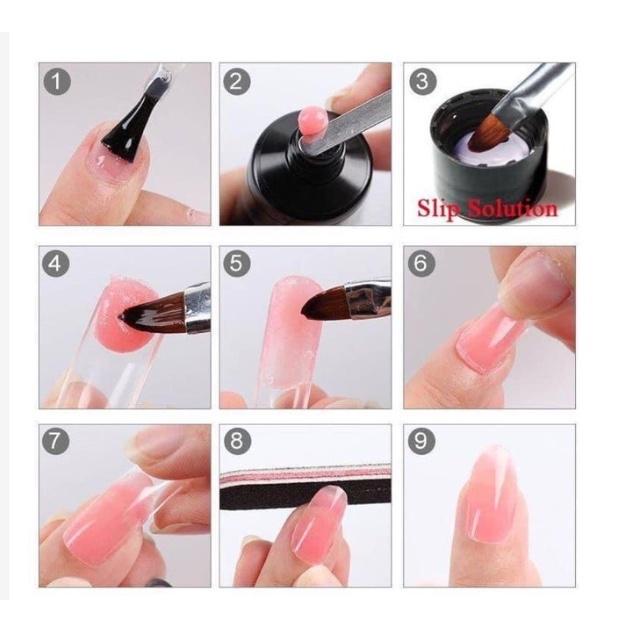 1

2

3

Slip Solution

4

5

6

7

8

9