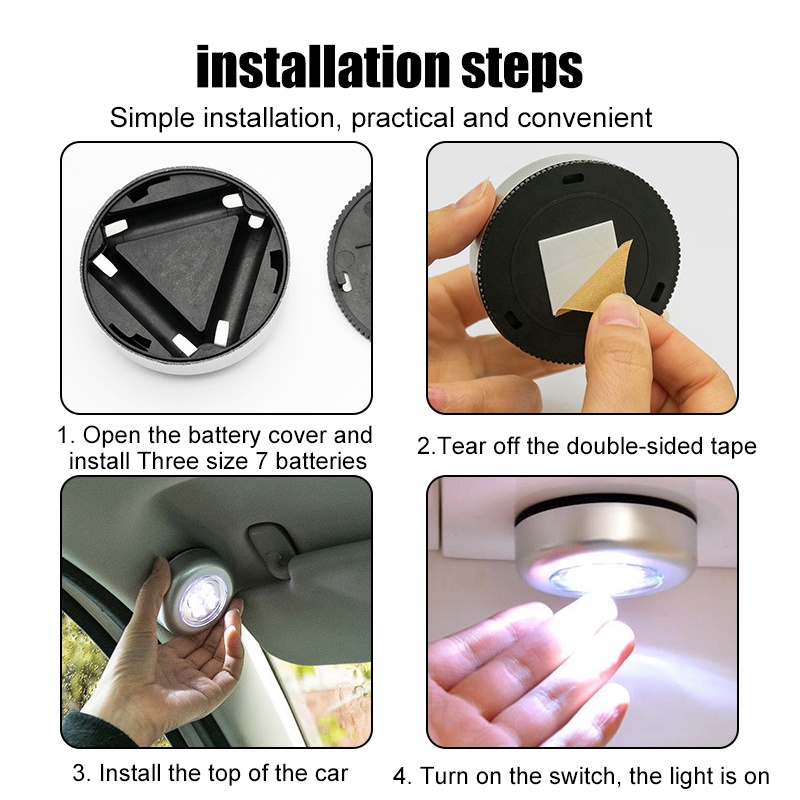 installation steps

Simple installation, practical and convenient

1. Open the battery cover and install Three size 7 batteries

2.Tear off the double-sided tape

3. Install the top of the car

4. Turn on the switch, the light is on