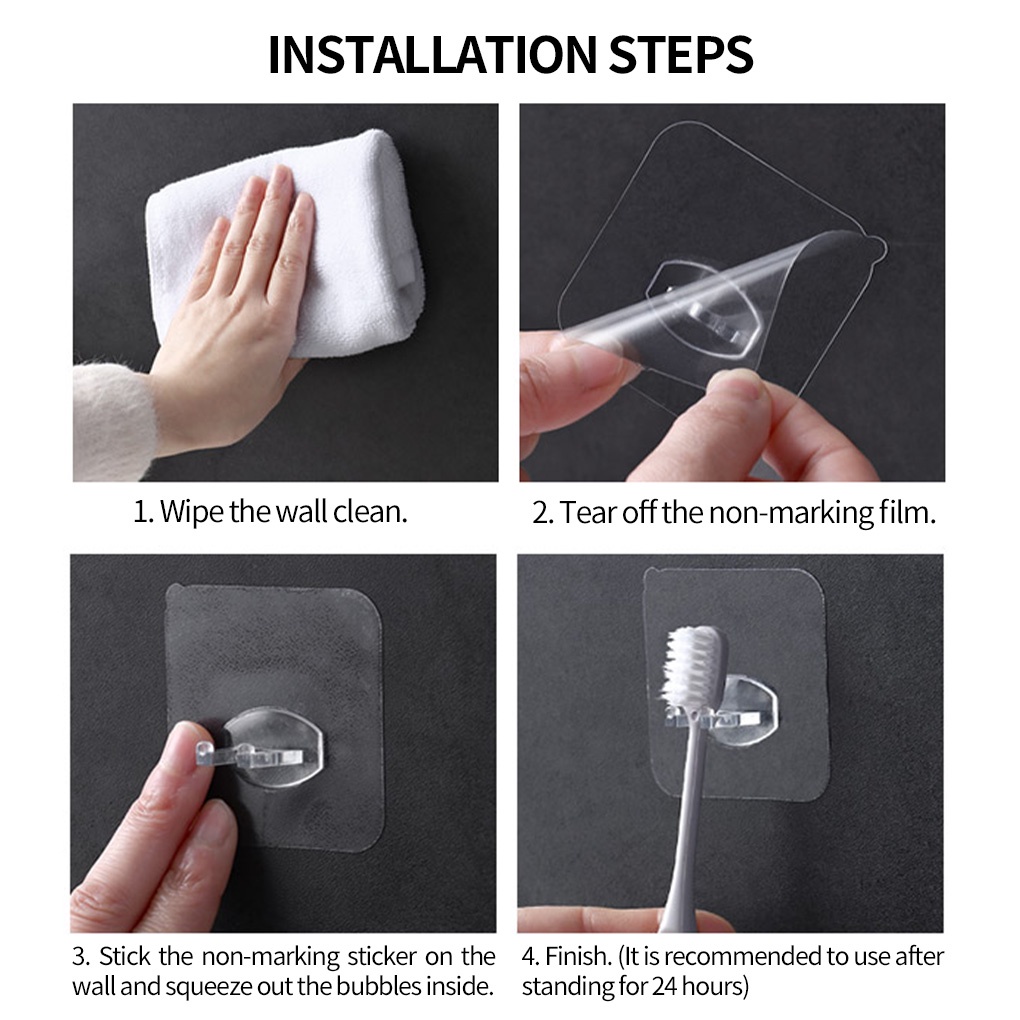 INSTALLATION STEPS

1. Wipe the wall clean.

2. Tear off the non-marking film.

3. Stick the non-marking sticker on the wall and squeeze out the bubbles inside.

4. Finish. (It is recommended to use after standing for 24 hours)