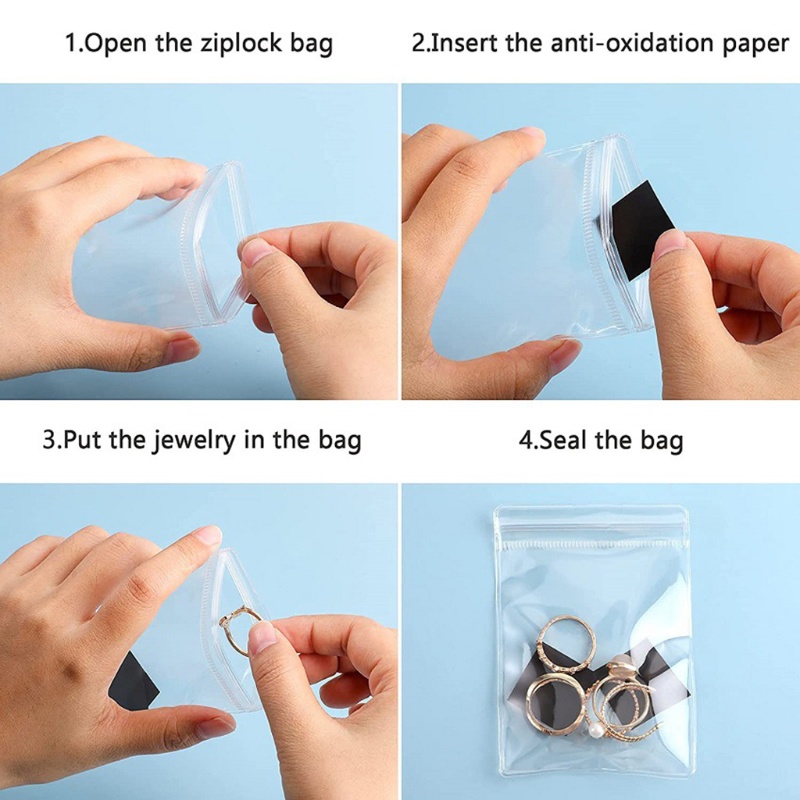 1.Open the ziplock bag

2.Insert the anti-oxidation paper

3.Put the jewelry in the bag

4.Seal the bag