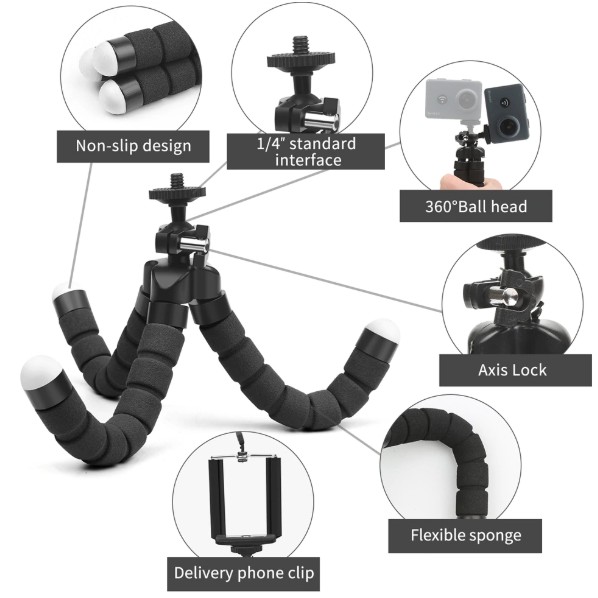 Non-slip design

1/4" standard interface

360°Ball head

Axis Lock

Flexible sponge

Delivery phone clip