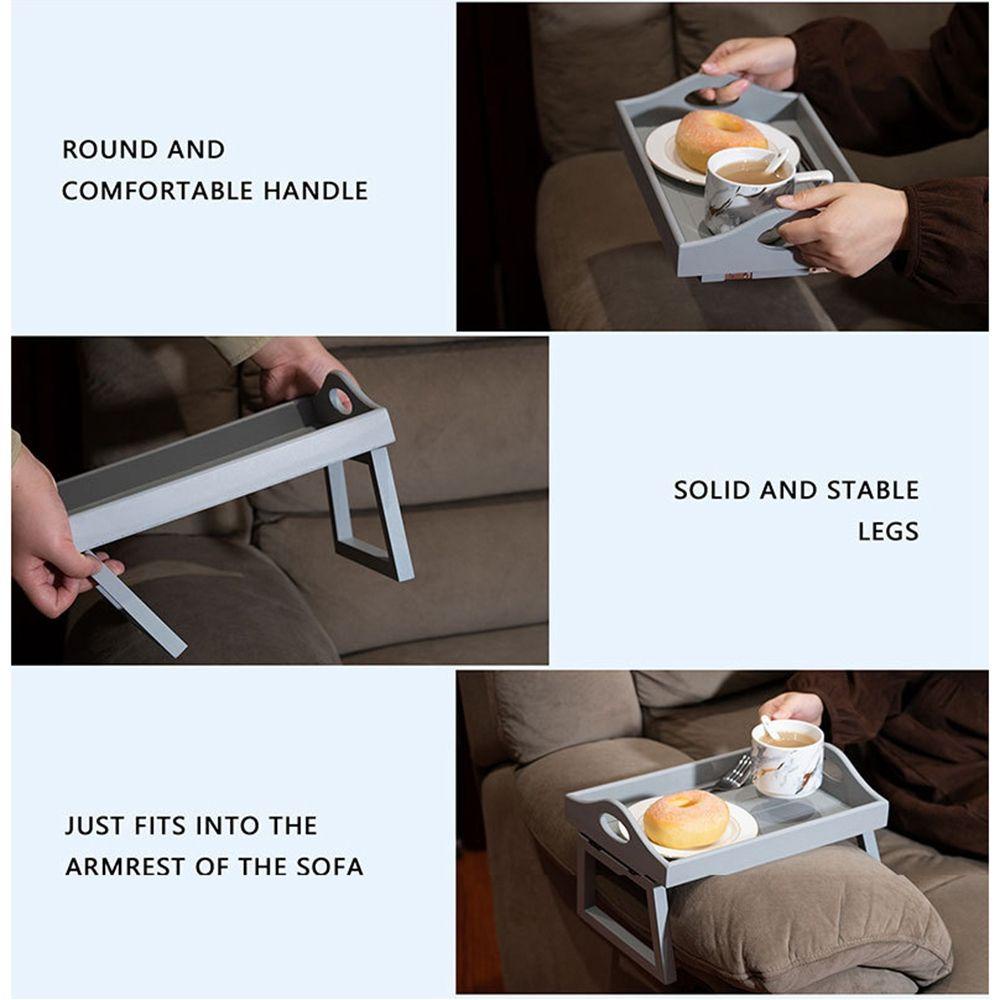 ROUND AND
COMFORTABLE HANDLE

SOLID AND STABLE
LEGS

JUST FITS INTO THE
ARMREST OF THE SOFA