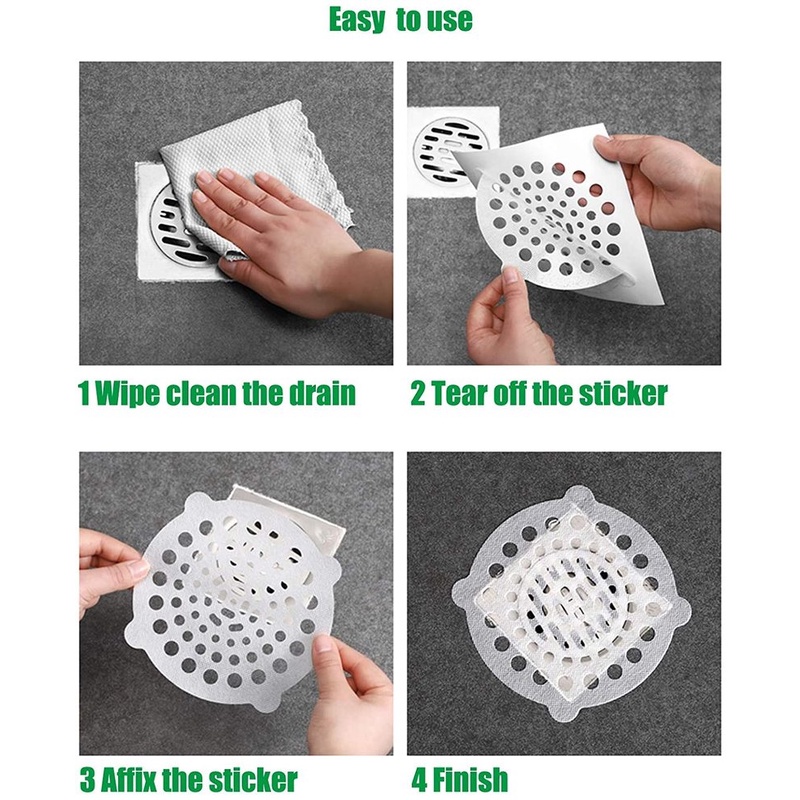 Easy to use

1 Wipe clean the drain

2 Tear off the sticker

3 Affix the sticker

4 Finish